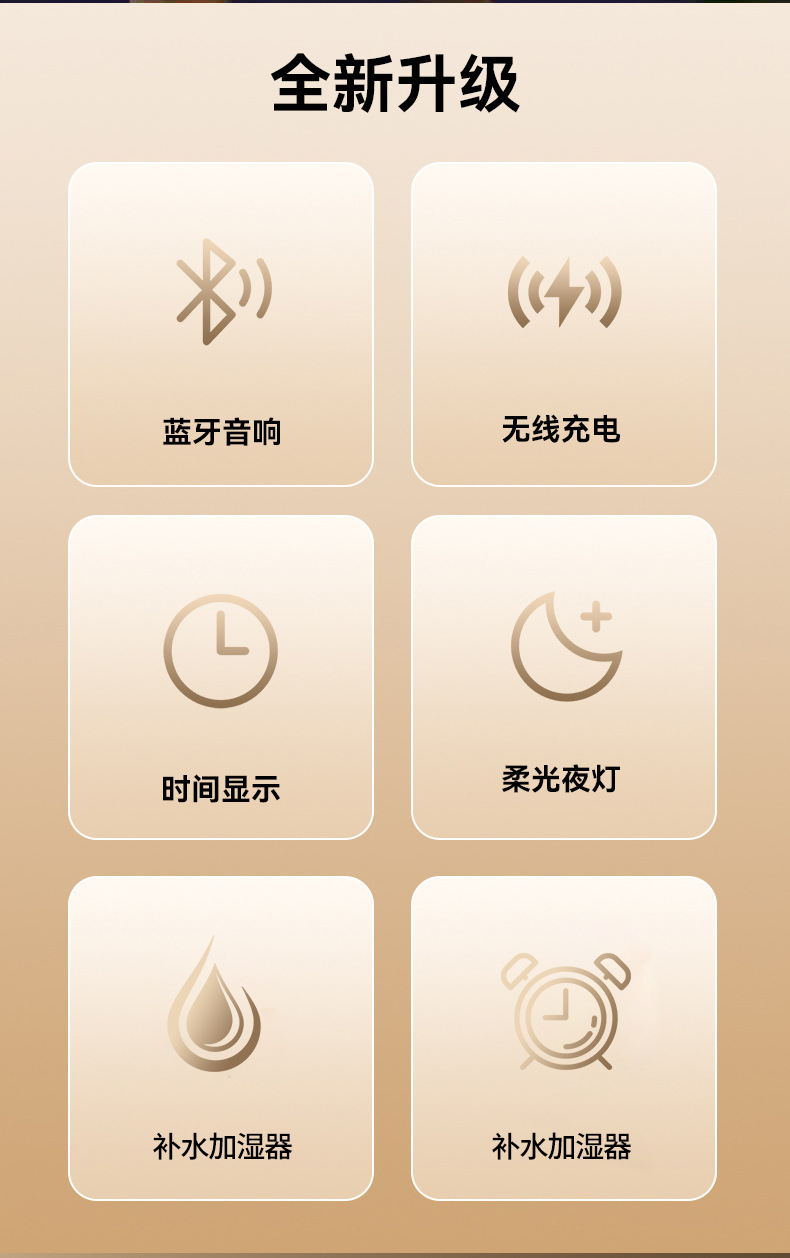 全新升级

蓝牙音响

无线充电

时间显示

柔光夜灯

补水加湿器

补水加湿器