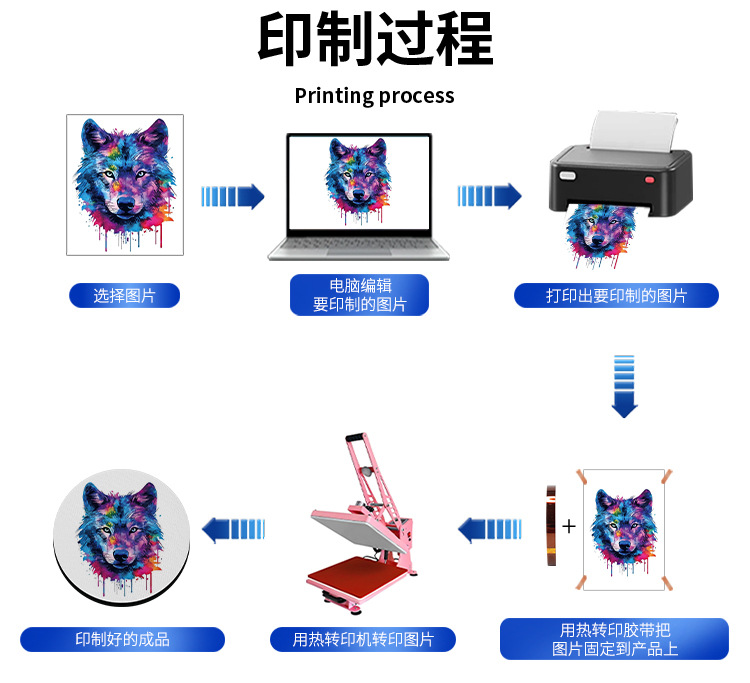 印制过程

Printing process

选择图片

电脑编辑
要印制的图片

打印出要印制的图片

+

用热转印胶带把
图片固定到产品上

用热转印机转印图片

印制好的成品