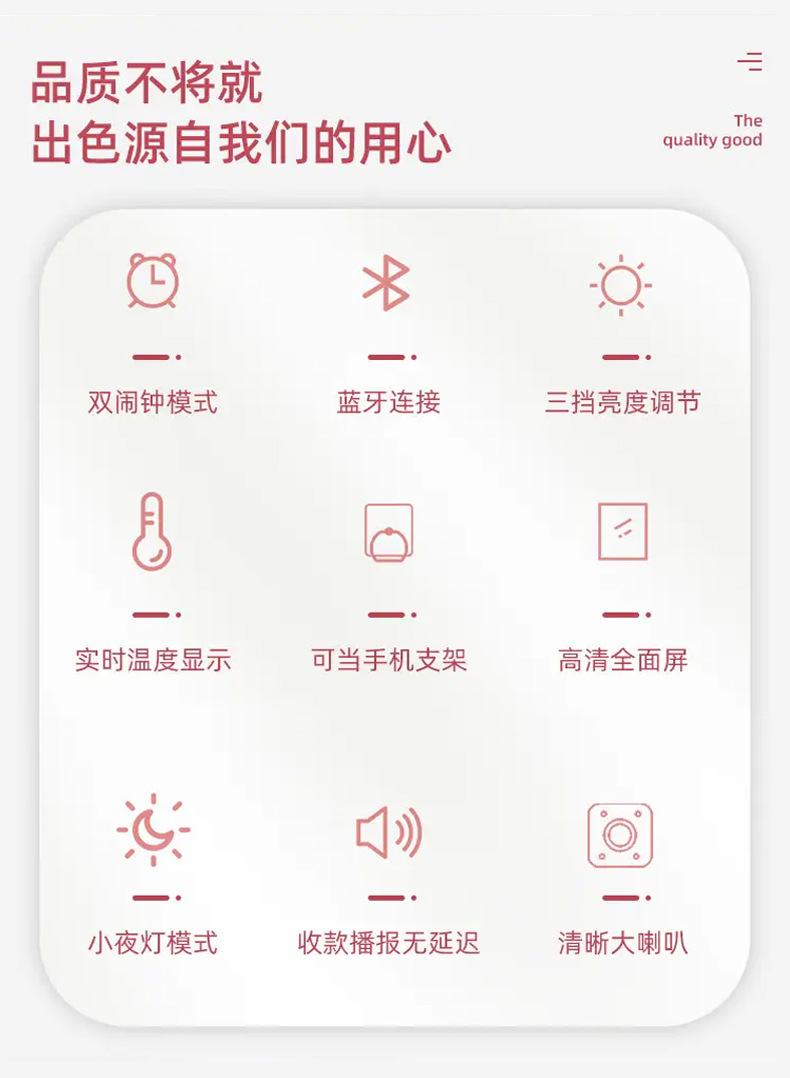 品质不将就
出色源自我们的用心

The
quality good

双闹钟模式

蓝牙连接

三挡亮度调节

实时温度显示

可当手机支架

高清全面屏

小夜灯模式

收款播报无延迟

清晰大喇叭