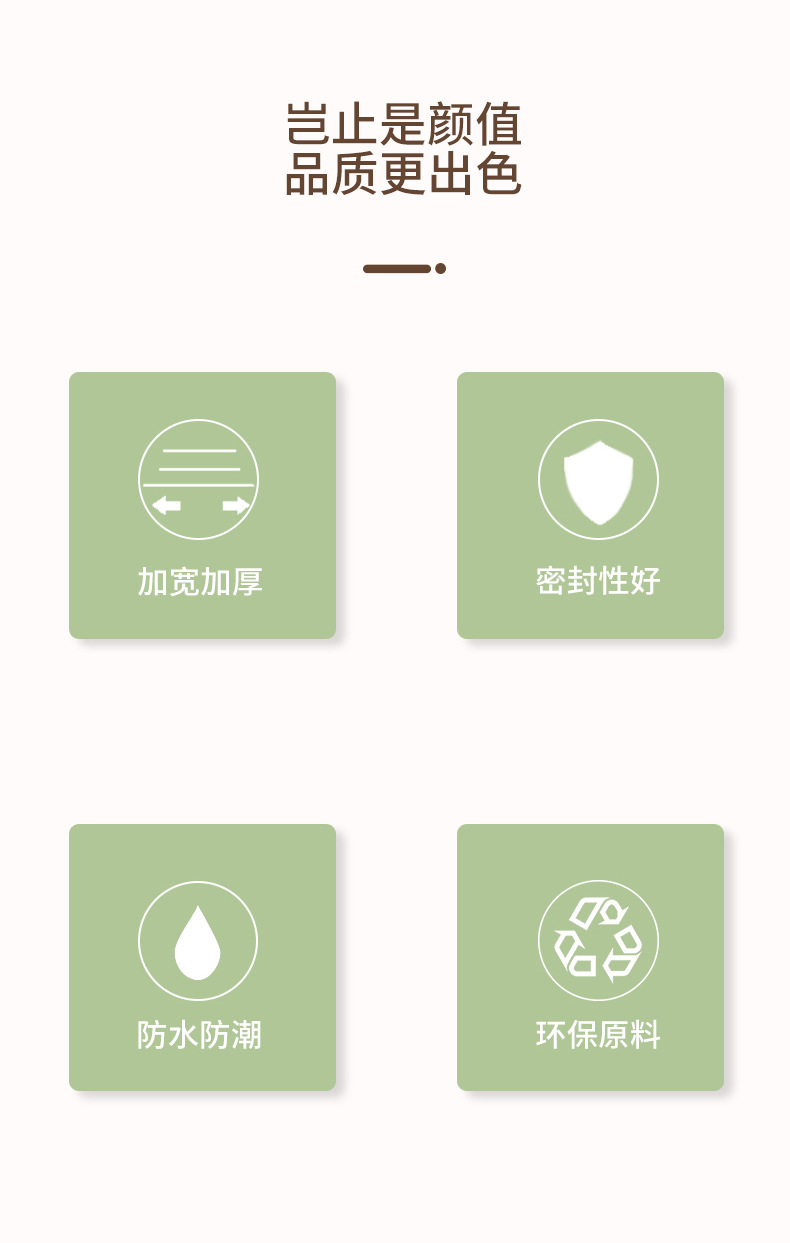 岂止是颜值
品质更出色

加宽加厚

密封性好

防水防潮

环保原料