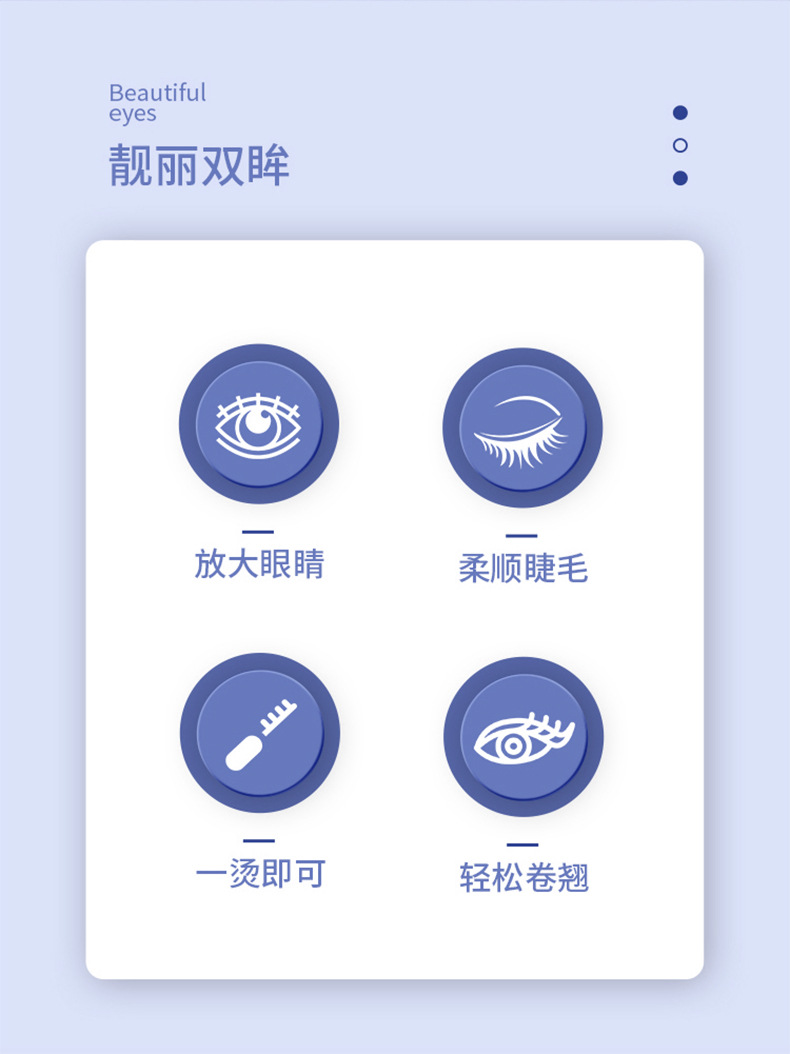 Beautiful
eyes

靓丽双眸

放大眼睛

柔顺睫毛

一烫即可

轻松卷翘