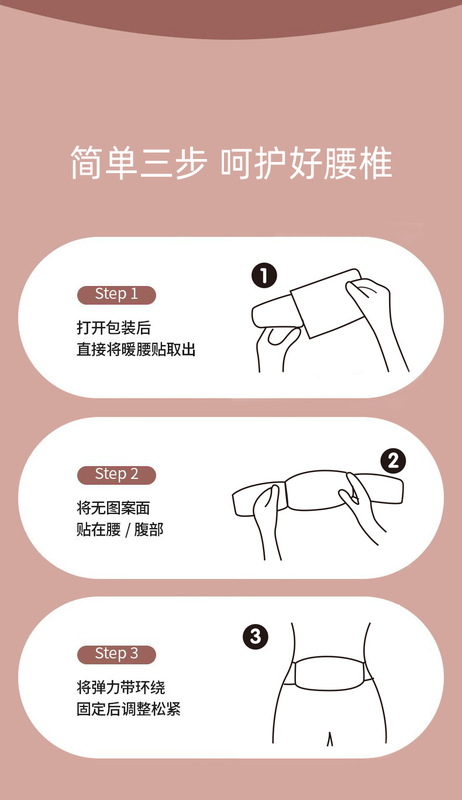 简单三步 呵护好腰椎

Step 1

打开包装后
直接将暖腰贴取出

1

Step 2

将无图案面
贴在腰 / 腹部

2

Step 3

将弹力带环绕
固定后调整松紧

3