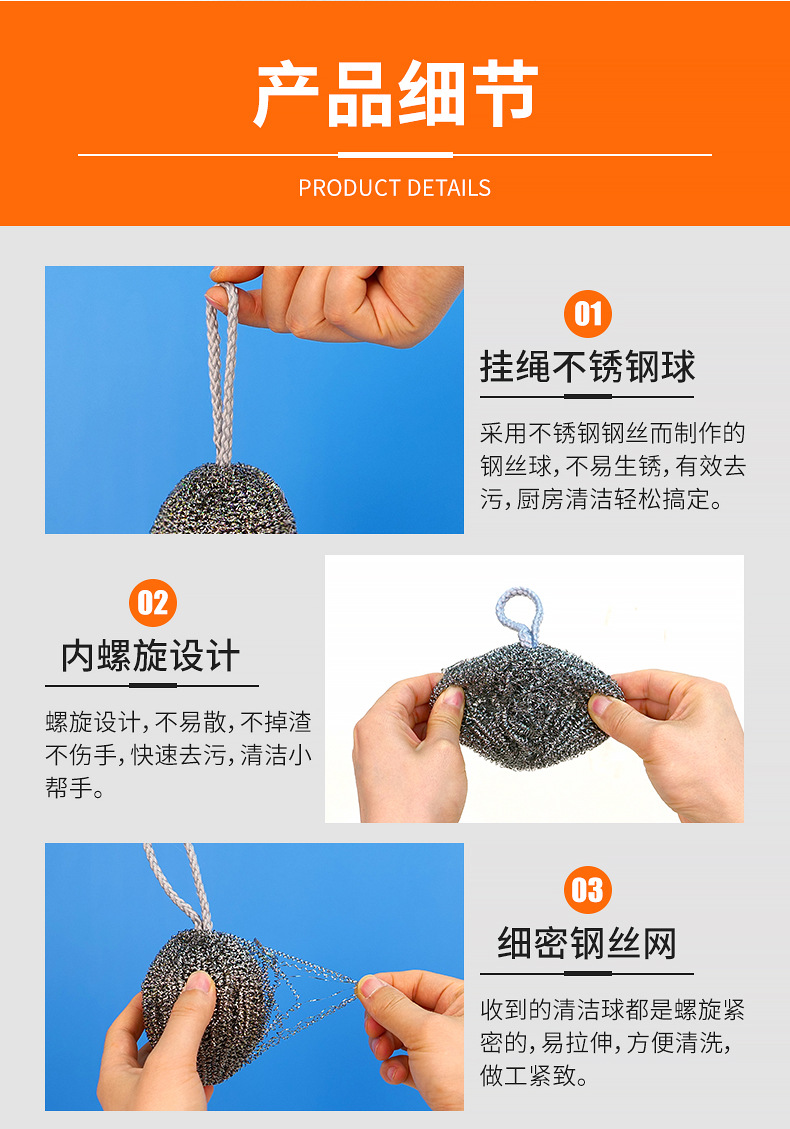 产品细节

PRODUCT DETAILS

01

挂绳不锈钢球

采用不锈钢钢丝而制作的钢丝球，不易生锈，有效去污，厨房清洁轻松搞定。

02

内螺旋设计

螺旋设计，不易散，不掉渣不伤手，快速去污，清洁小帮手。

03

细密钢丝网

收到的清洁球都是螺旋紧密的，易拉伸，方便清洗，做工紧致。