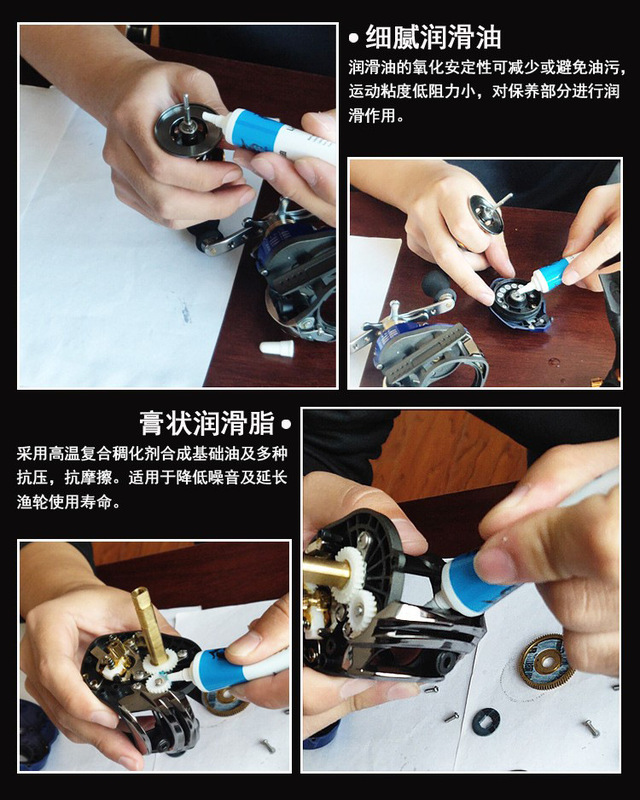 • 细腻润滑油

润滑油的氧化安定性可减少或避免油污，运动粘度低阻力小，对保养部分进行润滑作用。

膏状润滑脂 •

采用高温复合稠化剂合成基础油及多种抗压，抗摩擦。适用于降低噪音及延长渔轮使用寿命。