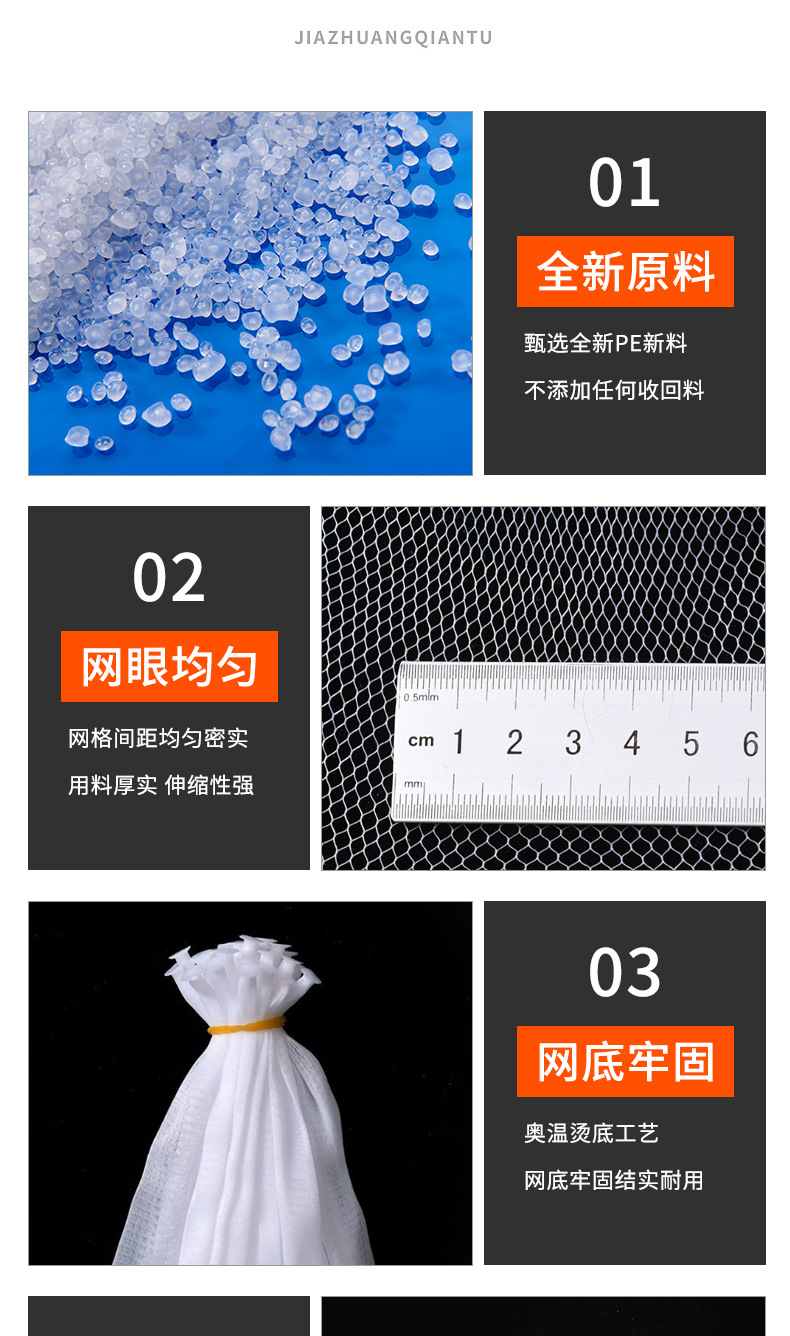 JIAZHUANGQIANTU

01

全新原料

甄选全新PE新料

不添加任何收回料

02

网眼均匀

网格间距均匀密实

用料厚实 伸缩性强

0.5mm

cm 1 2 3 4 5 6

mm

03

网底牢固

奥温烫底工艺

网底牢固结实耐用