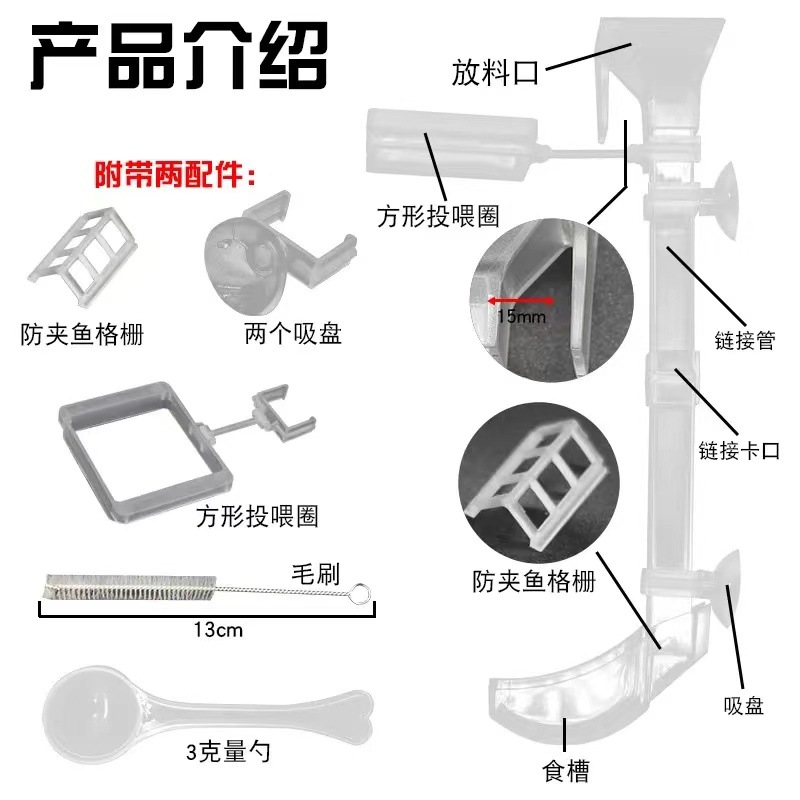 产品介绍

附带两配件：

防夹鱼格栅

两个吸盘

方形投喂圈

毛刷

13cm

3克量勺

放料口

方形投喂圈

15mm

链接管

链接卡口

防夹鱼格栅

吸盘

食槽