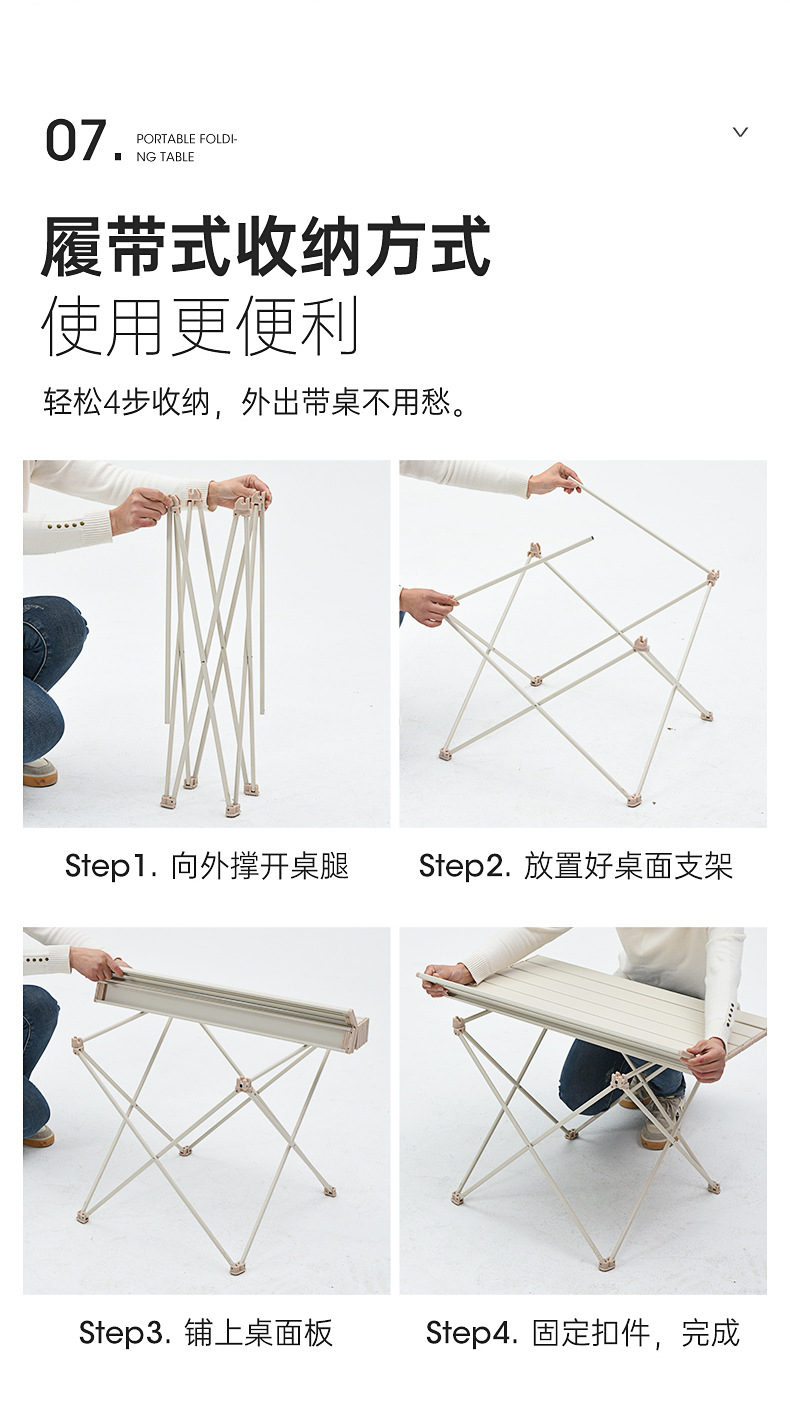 07. PORTABLE FOLDING TABLE

履带式收纳方式
使用更便利

轻松4步收纳，外出带桌不用愁。

Step1. 向外撑开桌腿

Step2. 放置好桌面支架

Step3. 铺上桌面板

Step4. 固定扣件，完成