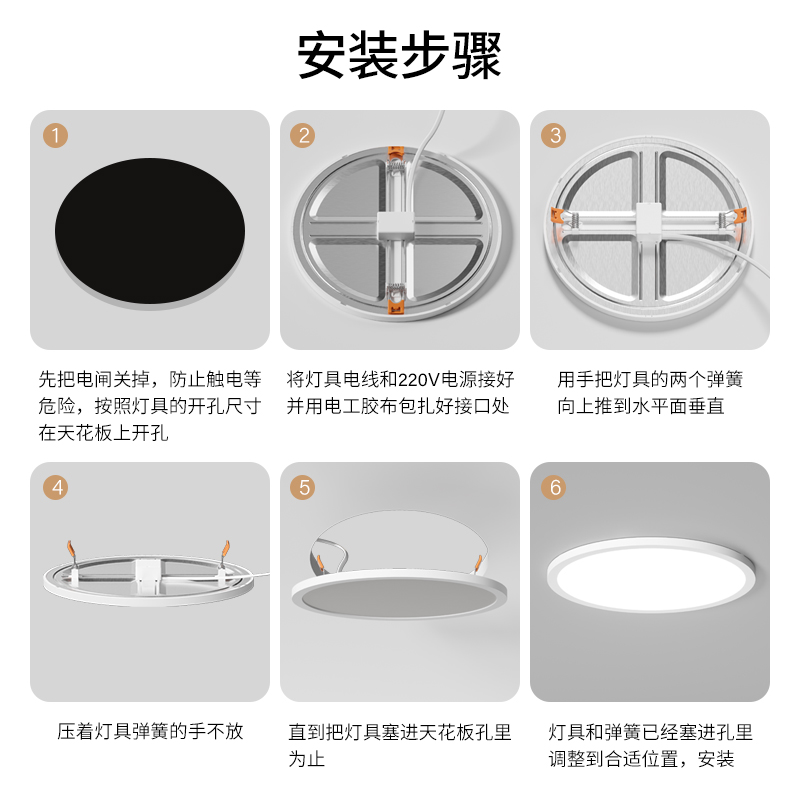 安装步骤

1

先把电闸关掉，防止触电等危险，按照灯具的开孔尺寸在天花板上开孔

2

将灯具电线和220V电源接好并用电工胶布包扎好接口处

3

用手把灯具的两个弹簧向上推到水平面垂直

4

压着灯具弹簧的手不放

5

直到把灯具塞进天花板孔里为止

6

灯具和弹簧已经塞进孔里调整到合适位置，安装