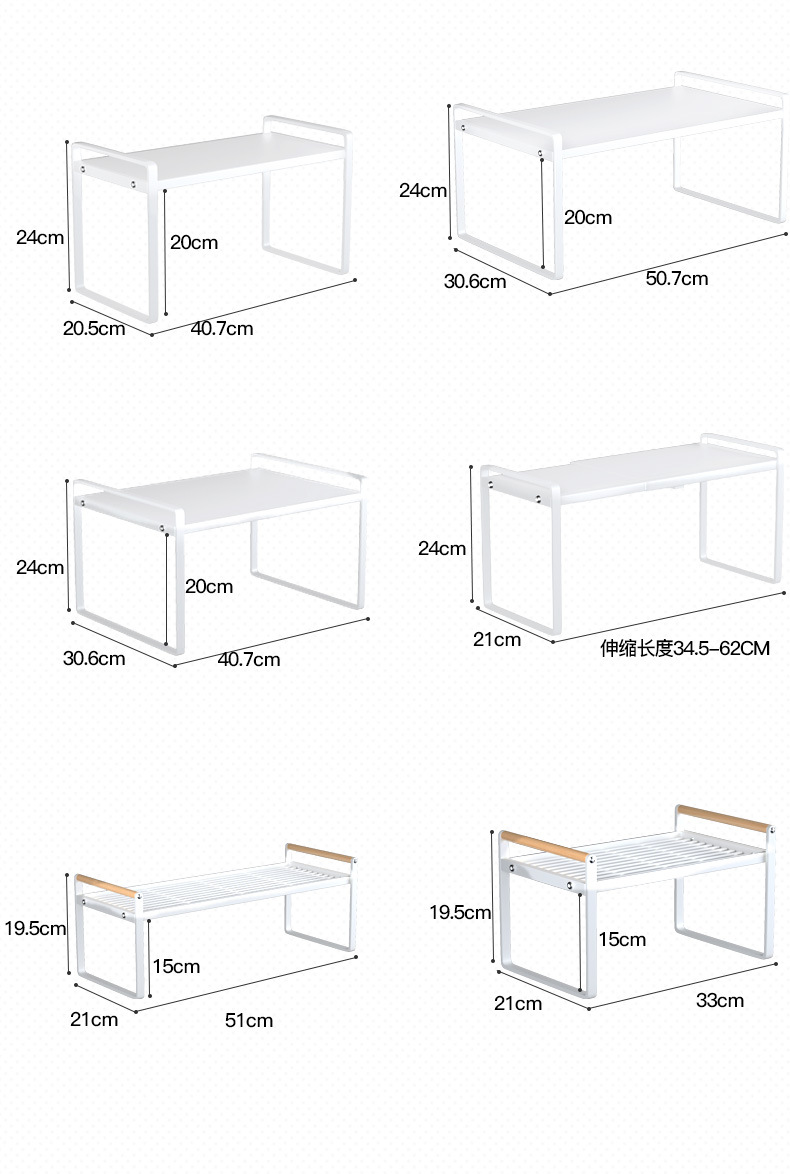 24cm
20cm
20.5cm
40.7cm

24cm
20cm
30.6cm
50.7cm

24cm
20cm
30.6cm
40.7cm

24cm
21cm
伸缩长度34.5-62CM

19.5cm
15cm
21cm
51cm

19.5cm
15cm
21cm
33cm