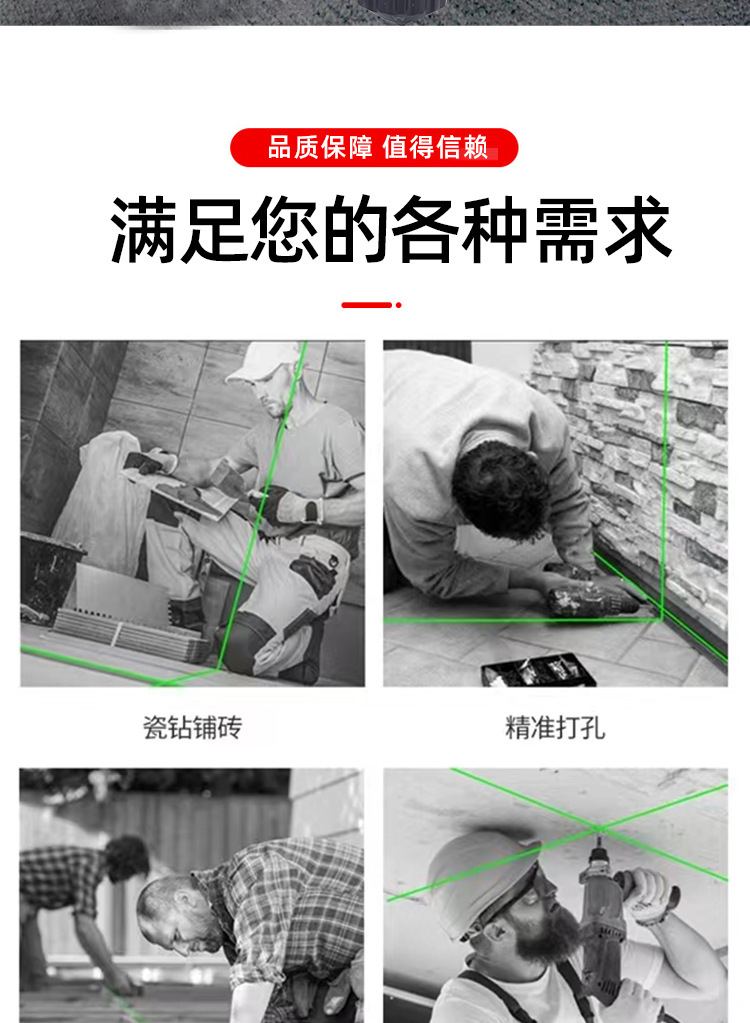 品质保障 值得信赖

满足您的各种需求

瓷钻铺砖

精准打孔