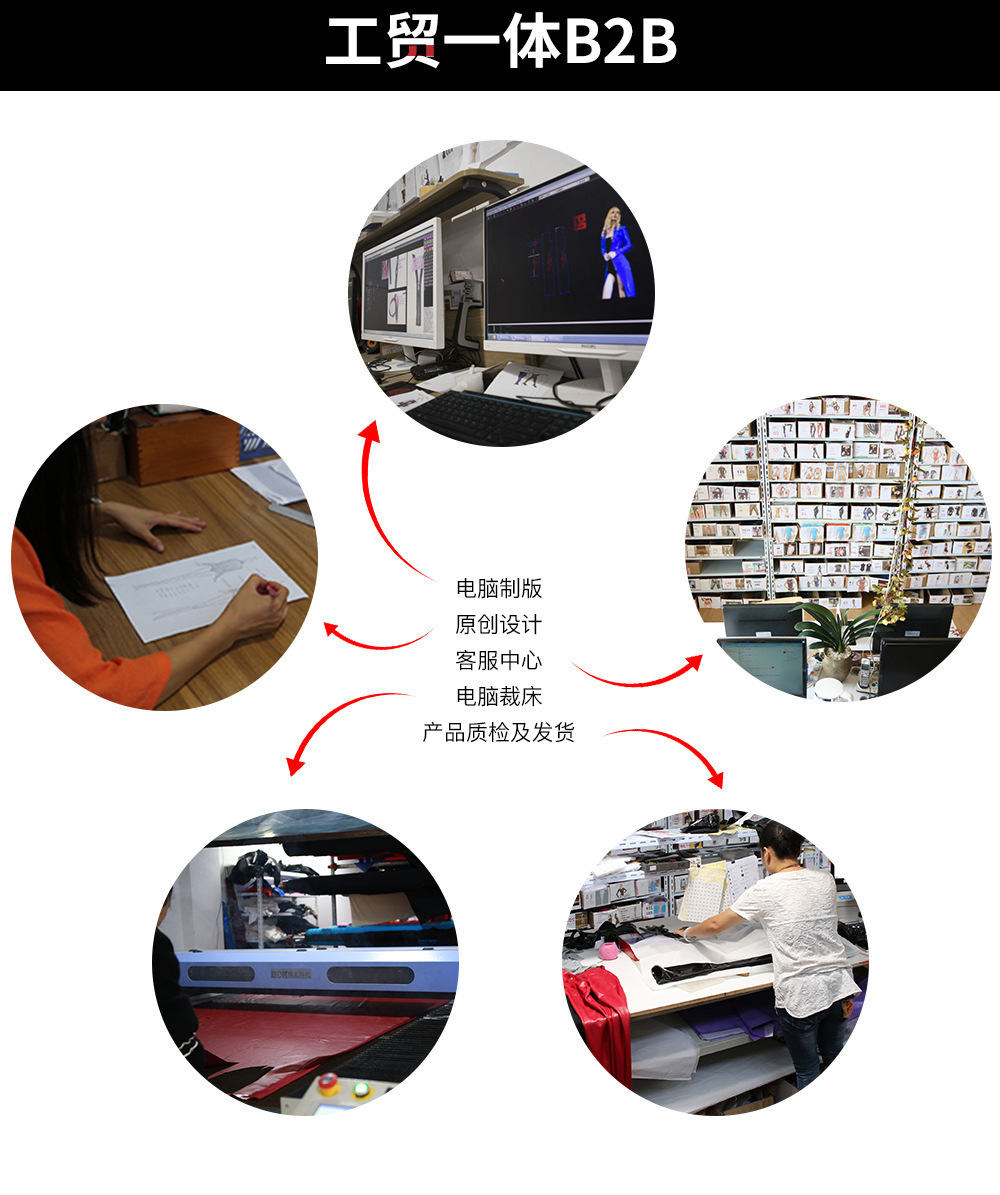 工贸一体B2B

电脑制版
原创设计
客服中心
电脑裁床
产品质检及发货