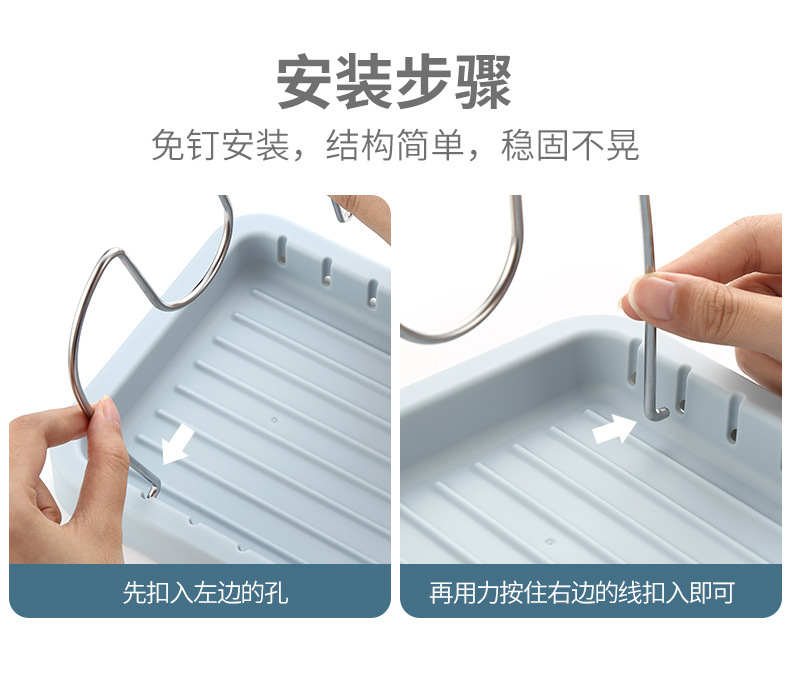 安装步骤

免钉安装，结构简单，稳固不晃

先扣入左边的孔

再用力按住右边的线扣入即可