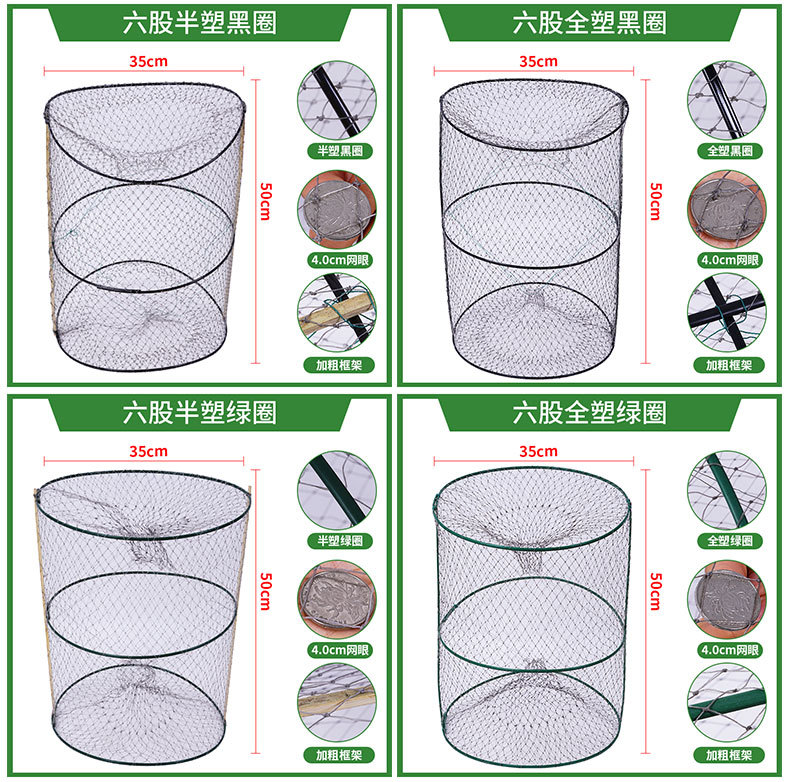 六股半塑黑圈

35cm

50cm

半塑黑圈

4.0cm网眼

加粗框架

六股全塑黑圈

35cm

50cm

全塑黑圈

4.0cm网眼

加粗框架

六股半塑绿圈

35cm

50cm

半塑绿圈

4.0cm网眼

加粗框架

六股全塑绿圈

35cm

50cm

全塑绿圈

4.0cm网眼

加粗框架