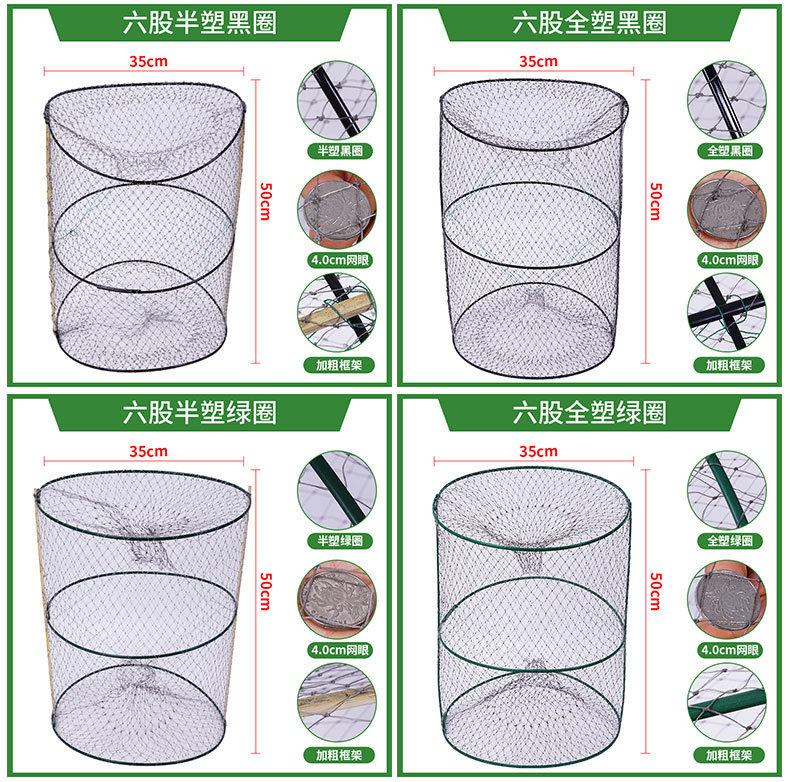 六股半塑黑圈

35cm

50cm

半塑黑圈

4.0cm网眼

加粗框架

六股全塑黑圈

35cm

50cm

全塑黑圈

4.0cm网眼

加粗框架

六股半塑绿圈

35cm

50cm

半塑绿圈

4.0cm网眼

加粗框架

六股全塑绿圈

35cm

50cm

全塑绿圈

4.0cm网眼

加粗框架