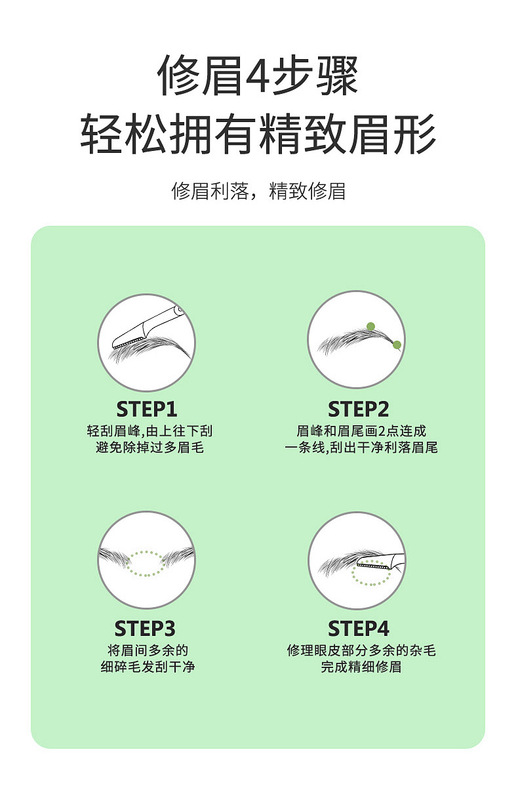 修眉4步骤
轻松拥有精致眉形

修眉利落，精致修眉

STEP1
轻刮眉峰,由上往下刮
避免除掉过多眉毛

STEP2
眉峰和眉尾画2点连成
一条线,刮出干净利落眉尾

STEP3
将眉间多余的
细碎毛发刮干净

STEP4
修理眼皮部分多余的杂毛
完成精细修眉