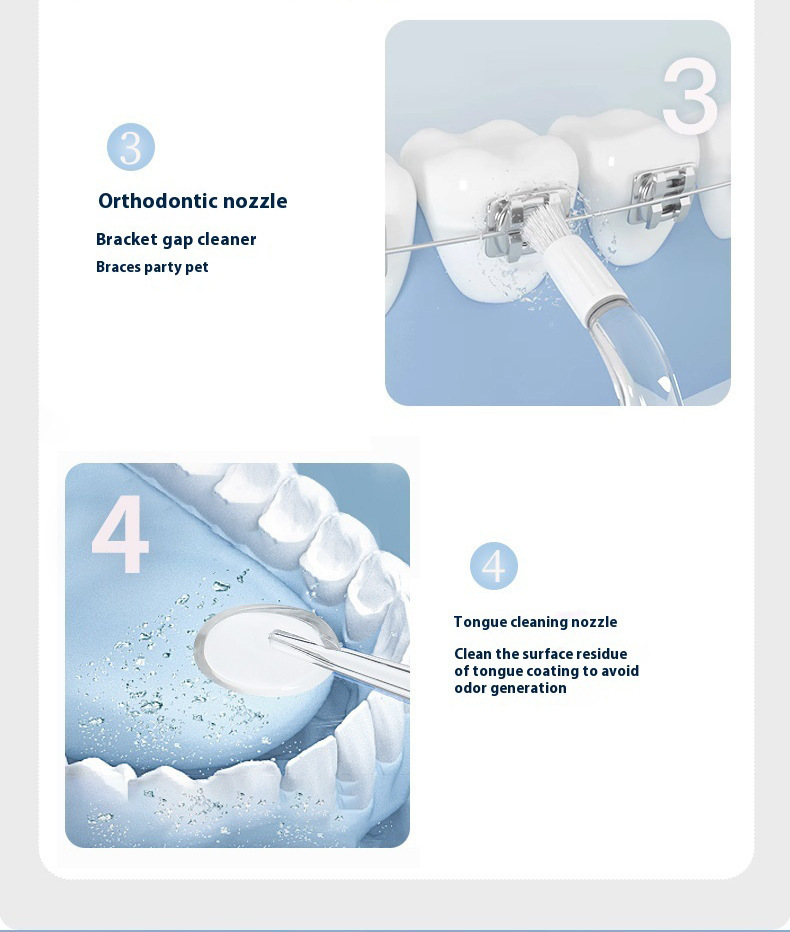 3

Orthodontic nozzle

Bracket gap cleaner

Braces party pet

3

4

4

Tongue cleaning nozzle

Clean the surface residue of tongue coating to avoid odor generation