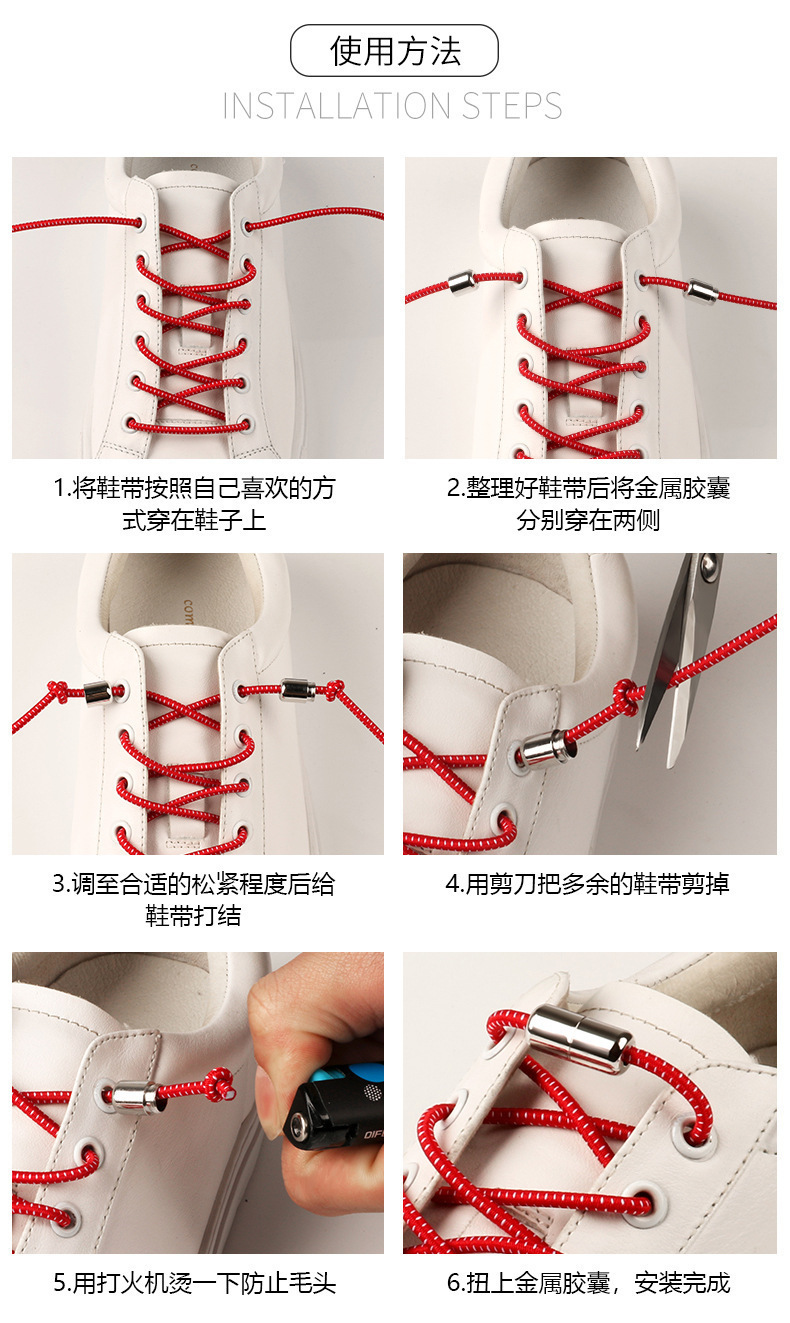 使用方法

INSTALLATION STEPS

1.将鞋带按照自己喜欢的方式穿在鞋子上

2.整理好鞋带后将金属胶囊分别穿在两侧

3.调至合适的松紧程度后给鞋带打结

4.用剪刀把多余的鞋带剪掉

5.用打火机烫一下防止毛头

6.扭上金属胶囊，安装完成