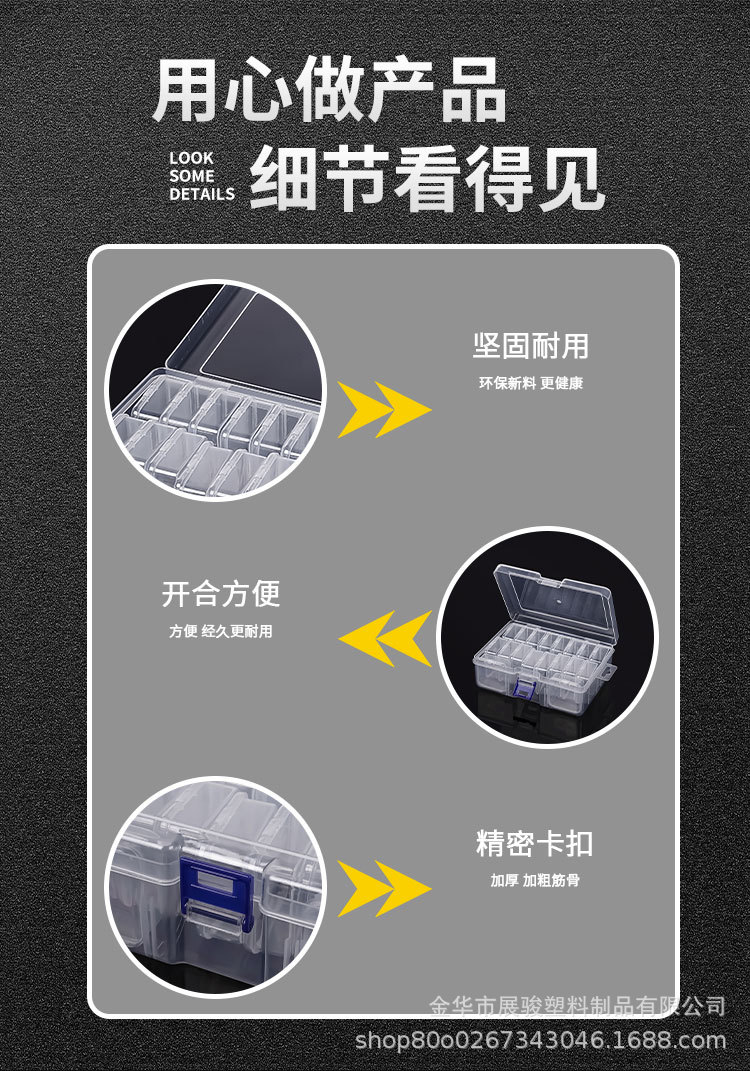 用心做产品

LOOK SOME DETAILS

细节看得见

坚固耐用

环保新料 更健康

开合方便

方便 经久更耐用

精密卡扣

加厚 加粗筋骨

金华市展骏塑料制品有限公司
shop80o0267343046.1688.com