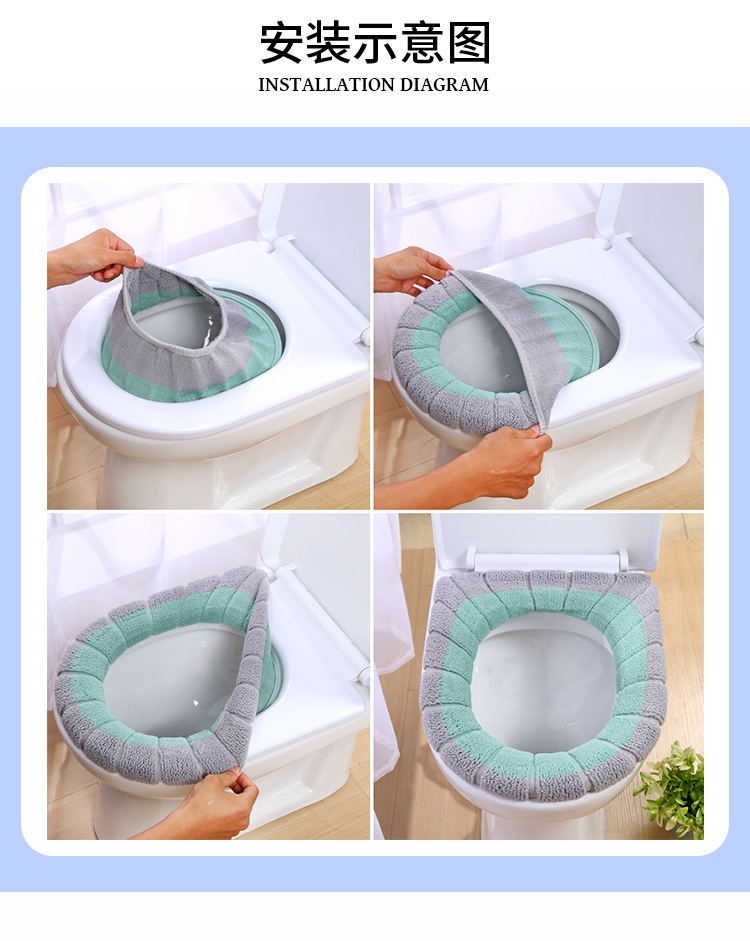 安装示意图
INSTALLATION DIAGRAM