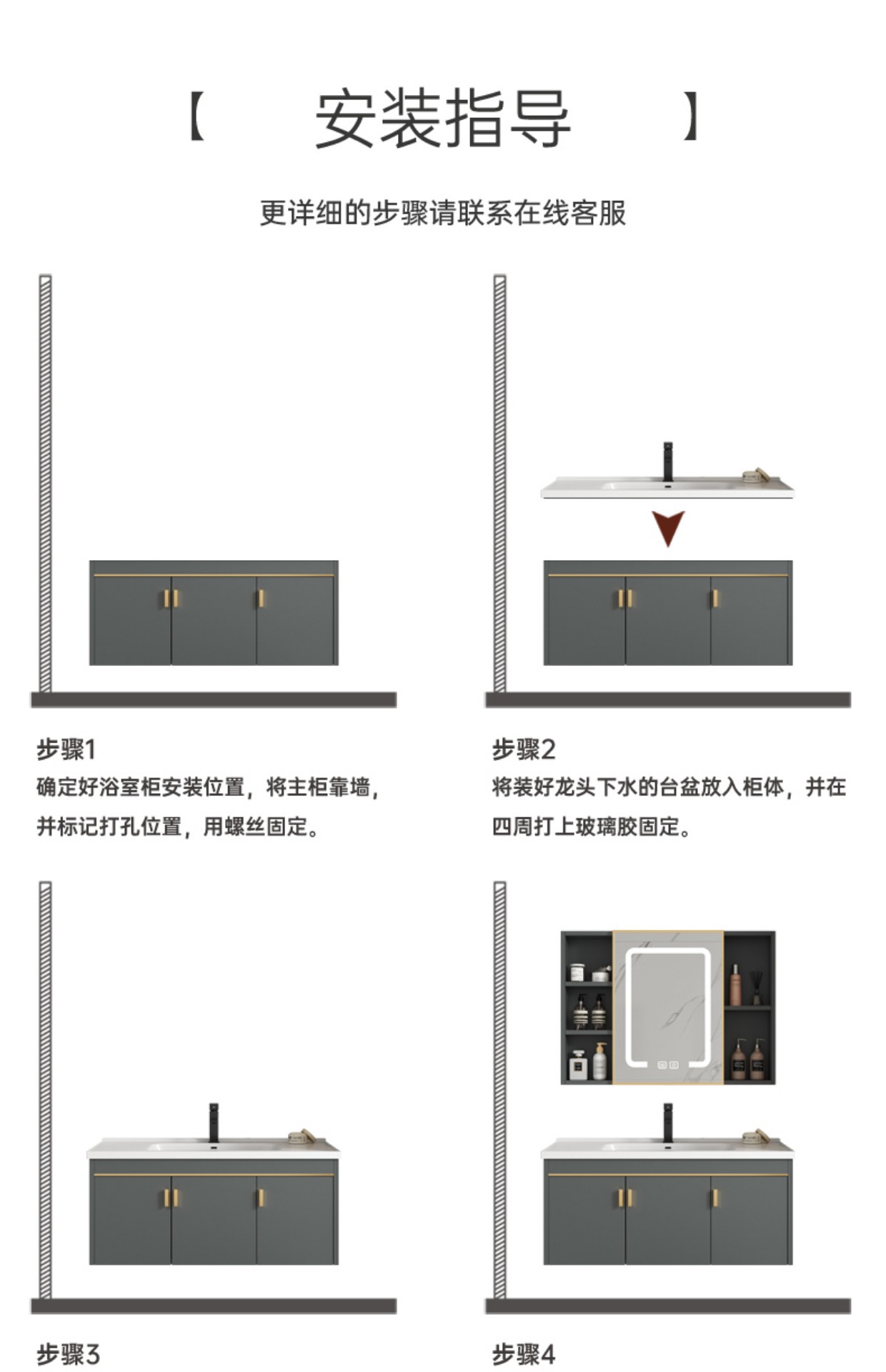 【 安装指导 】

更详细的步骤请联系在线客服

步骤1
确定好浴室柜安装位置，将主柜靠墙，并标记打孔位置，用螺丝固定。

步骤2
将装好龙头下水的台盆放入柜体，并在四周打上玻璃胶固定。

步骤3

步骤4