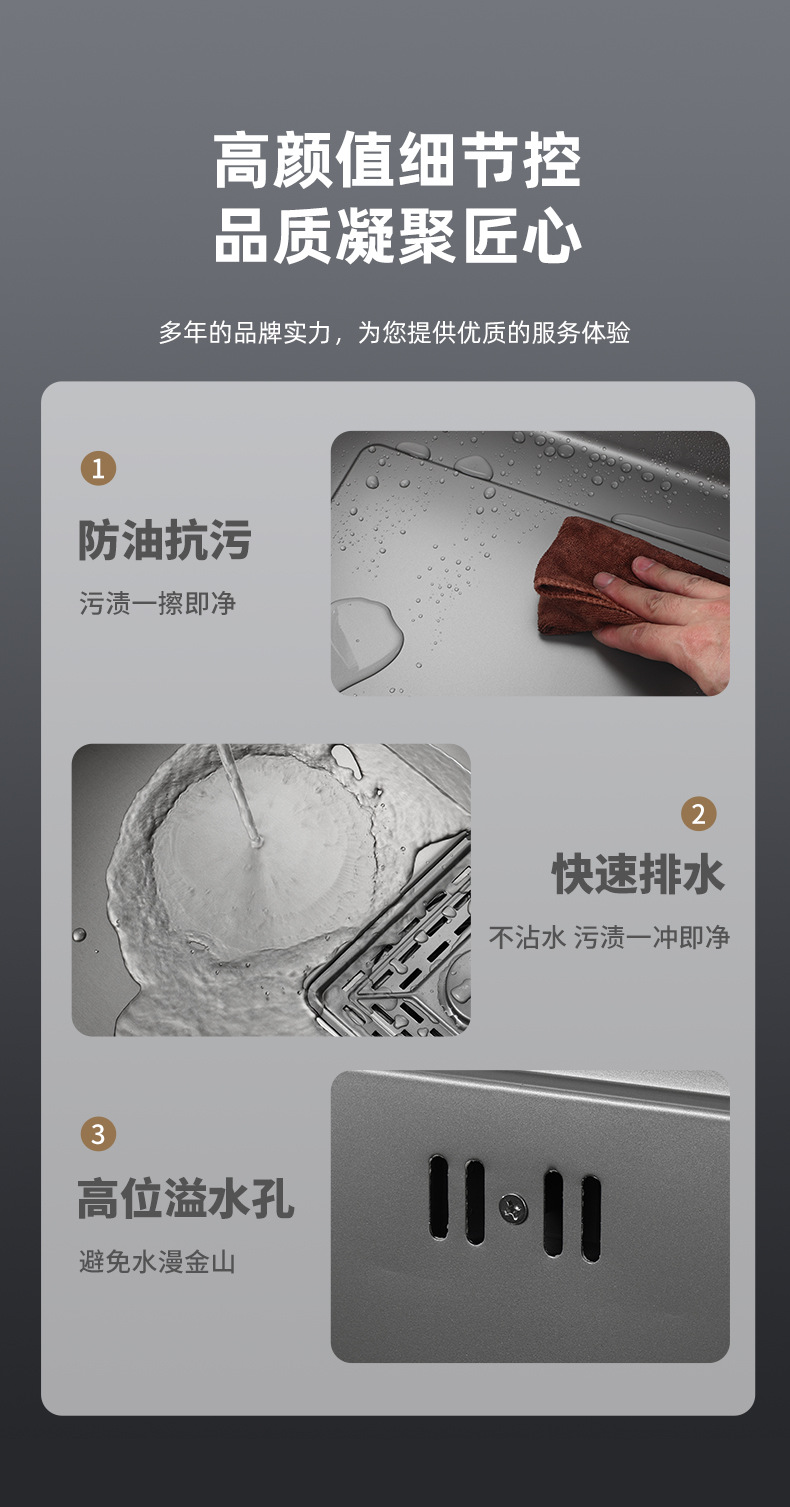 高颜值细节控
品质凝聚匠心

多年的品牌实力，为您提供优质的服务体验

1
防油抗污
污渍一擦即净

2
快速排水
不沾水 污渍一冲即净

3
高位溢水孔
避免水漫金山