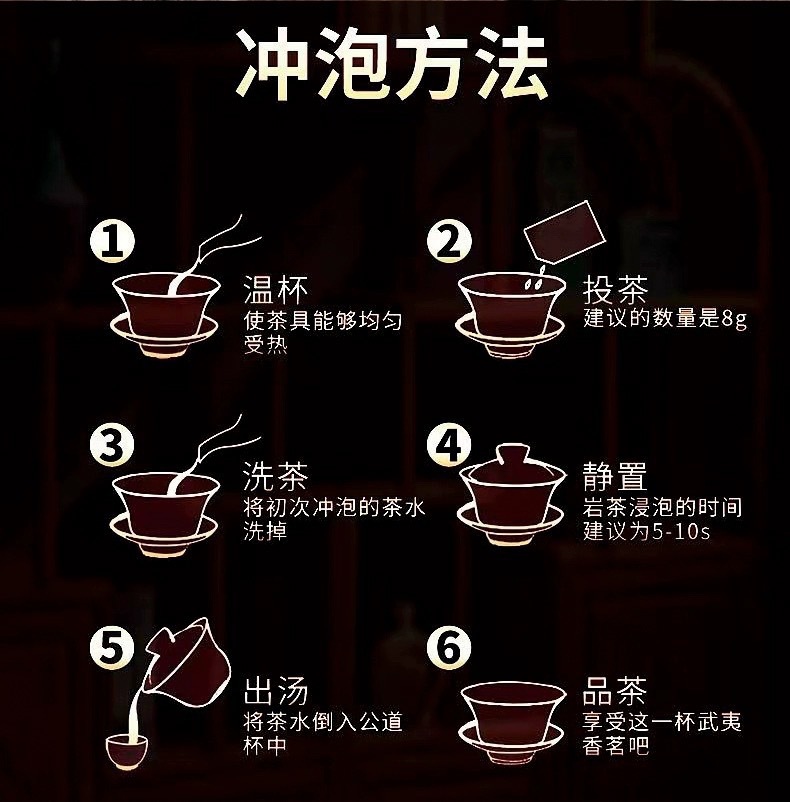 冲泡方法

1
温杯
使茶具能够均匀受热

2
投茶
建议的数量是8g

3
洗茶
将初次冲泡的茶水洗掉

4
静置
岩茶浸泡的时间建议为5-10s

5
出汤
将茶水倒入公道杯中

6
品茶
享受这一杯武夷香茗吧