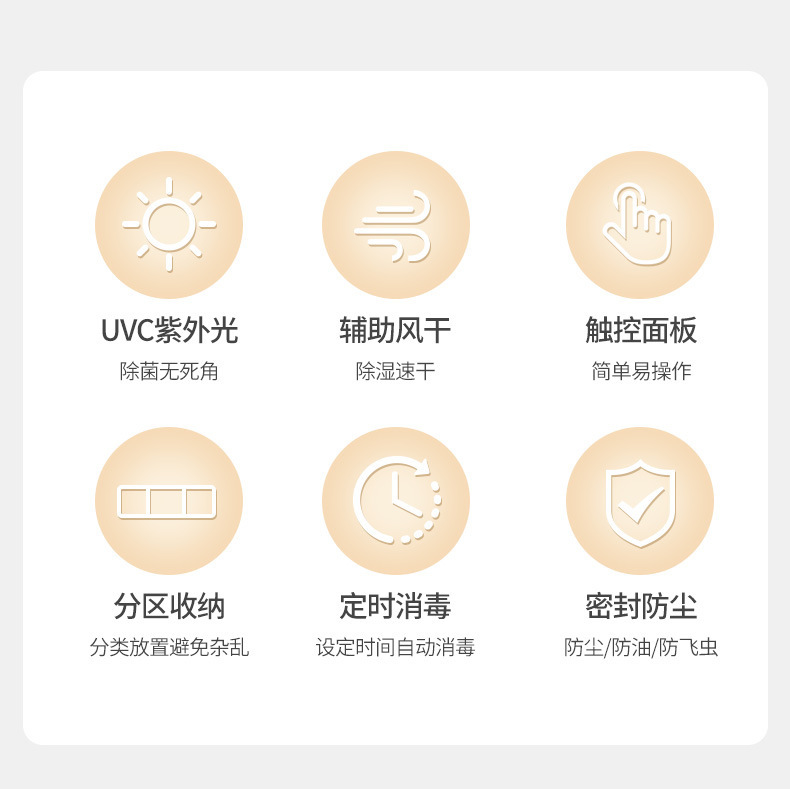 UVC紫外光
除菌无死角

辅助风干
除湿速干

触控面板
简单易操作

分区收纳
分类放置避免杂乱

定时消毒
设定时间自动消毒

密封防尘
防尘/防油/防飞虫