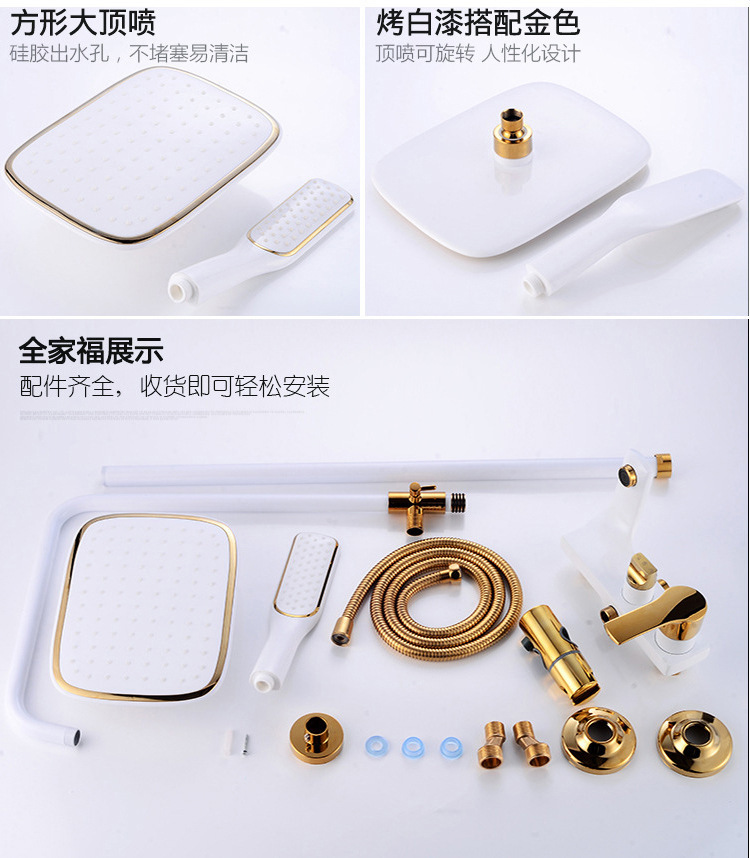 方形大顶喷
硅胶出水孔，不堵塞易清洁

烤白漆搭配金色
顶喷可旋转 人性化设计

全家福展示
配件齐全，收货即可轻松安装