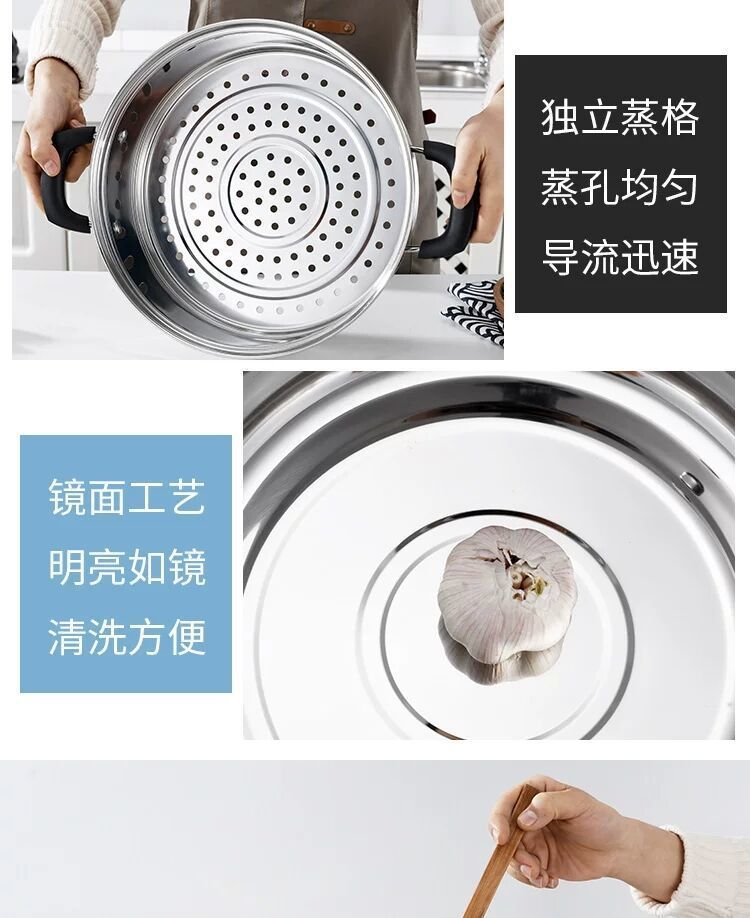 独立蒸格
蒸孔均匀
导流迅速

镜面工艺
明亮如镜
清洗方便