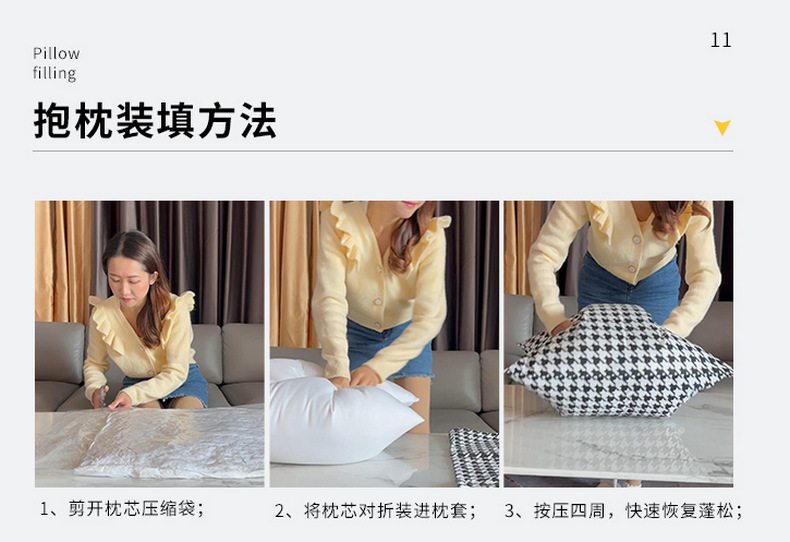 Pillow filling

11

抱枕装填方法

1、剪开枕芯压缩袋；

2、将枕芯对折装进枕套；

3、按压四周，快速恢复蓬松；