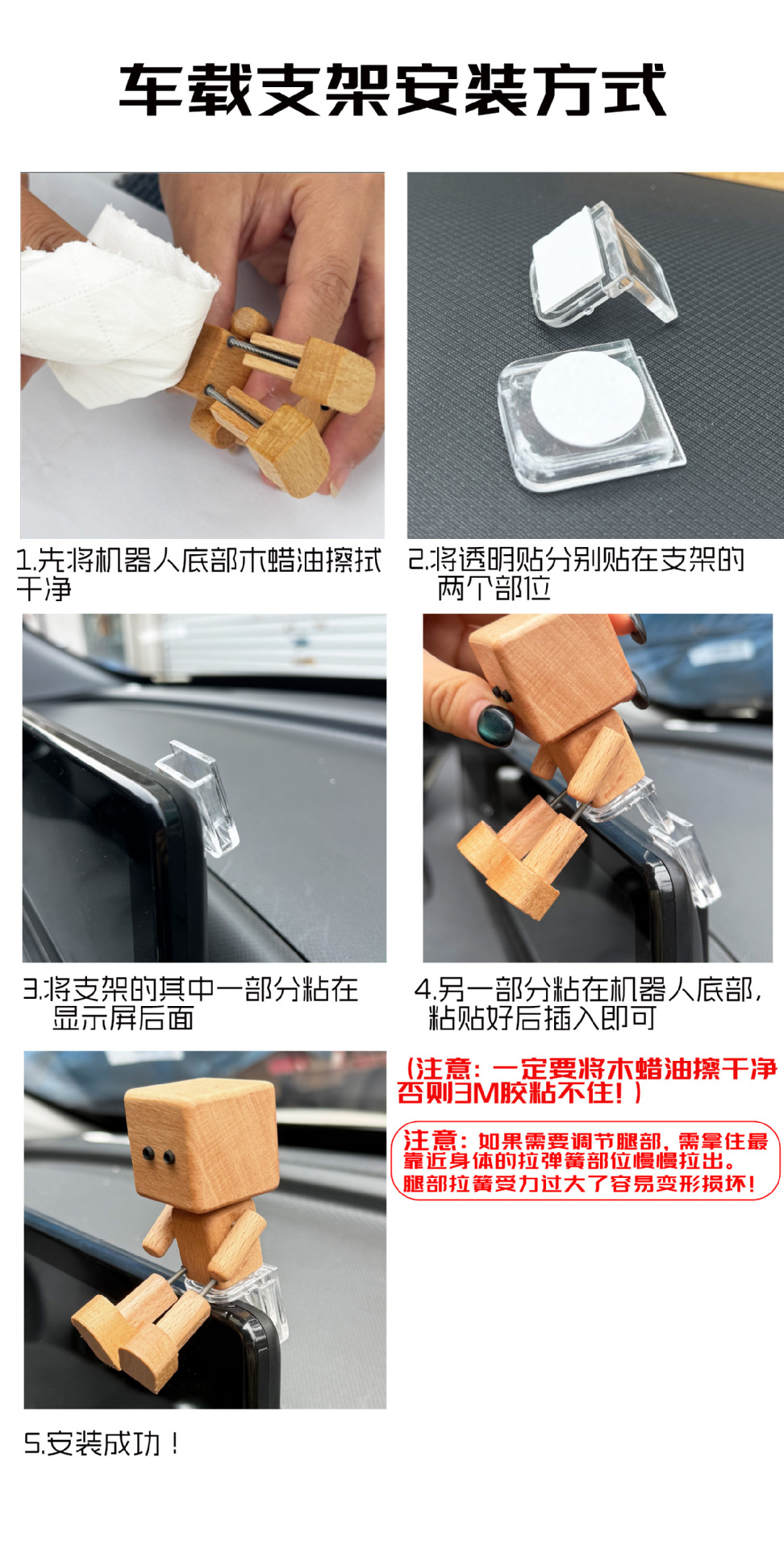 车载支架安装方式

1.先将机器人底部木蜡油擦拭干净

2.将透明贴分别贴在支架的两个部位

3.将支架的其中一部分粘在显示屏后面

4.另一部分粘在机器人底部，粘贴好后插入即可

（注意：一定要将木蜡油擦干净否则3M胶粘不住！）

注意：如果需要调节腿部，需拿住最靠近身体的拉弹簧部位慢慢拉出。腿部拉簧受力过大了容易变形损坏！

5.安装成功！