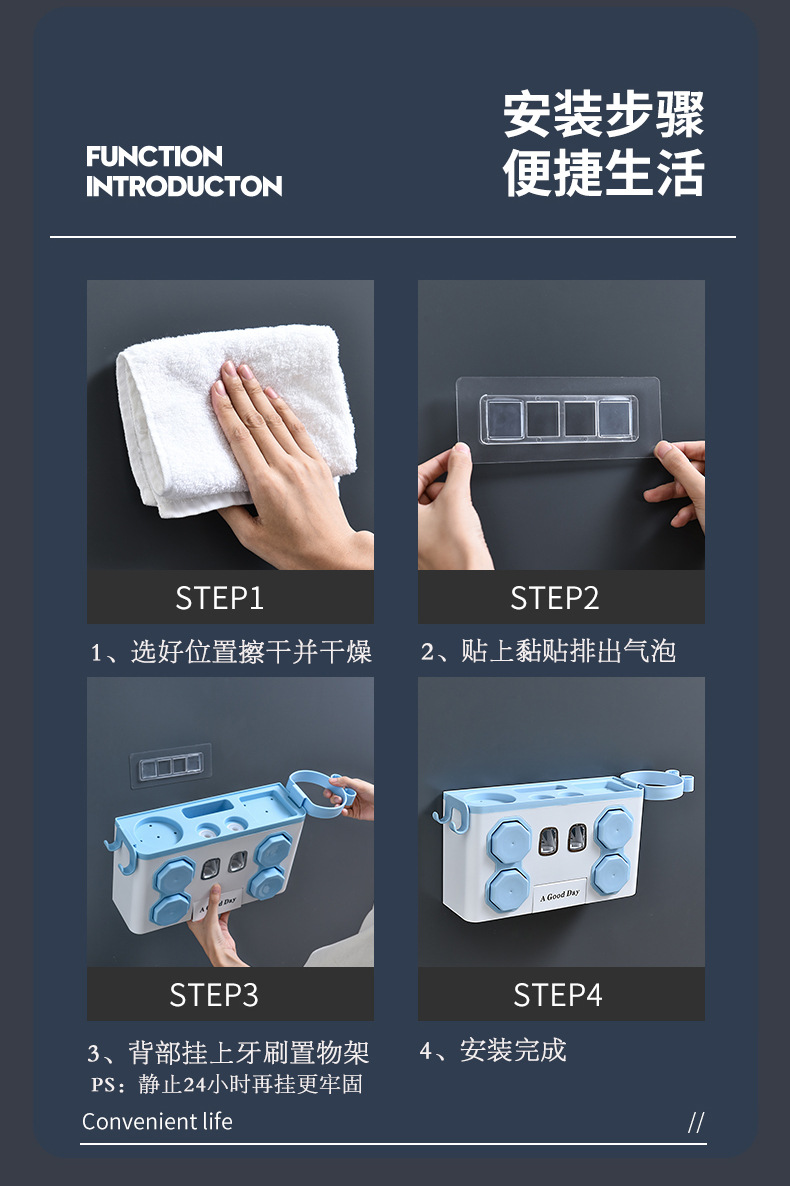 FUNCTION
INTRODUCTON

安装步骤
便捷生活

STEP1

1、选好位置擦干并干燥

STEP2

2、贴上黏贴排出气泡

A Good Day

STEP3

3、背部挂上牙刷置物架
PS：静止24小时再挂更牢固

A Good Day

STEP4

4、安装完成

Convenient life

//