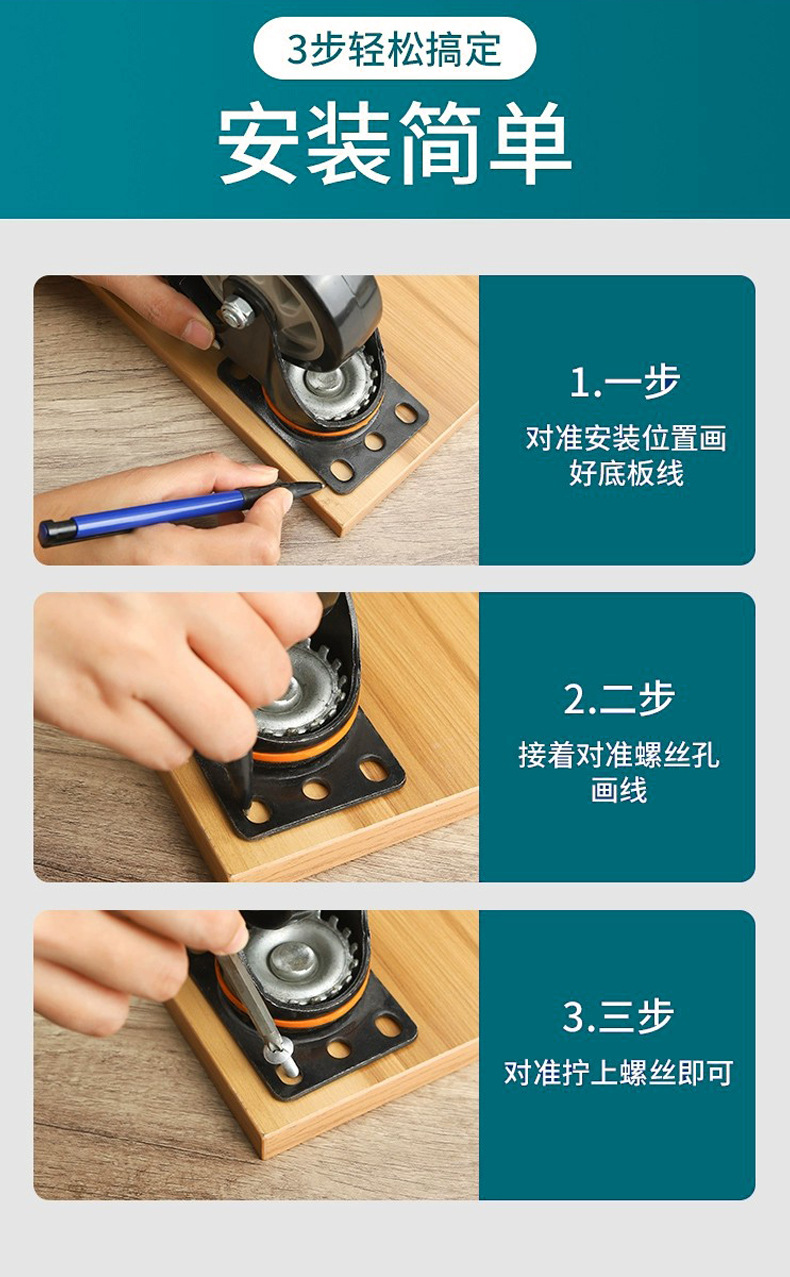 3步轻松搞定

安装简单

1.一步

对准安装位置画好底板线

2.二步

接着对准螺丝孔画线

3.三步

对准拧上螺丝即可