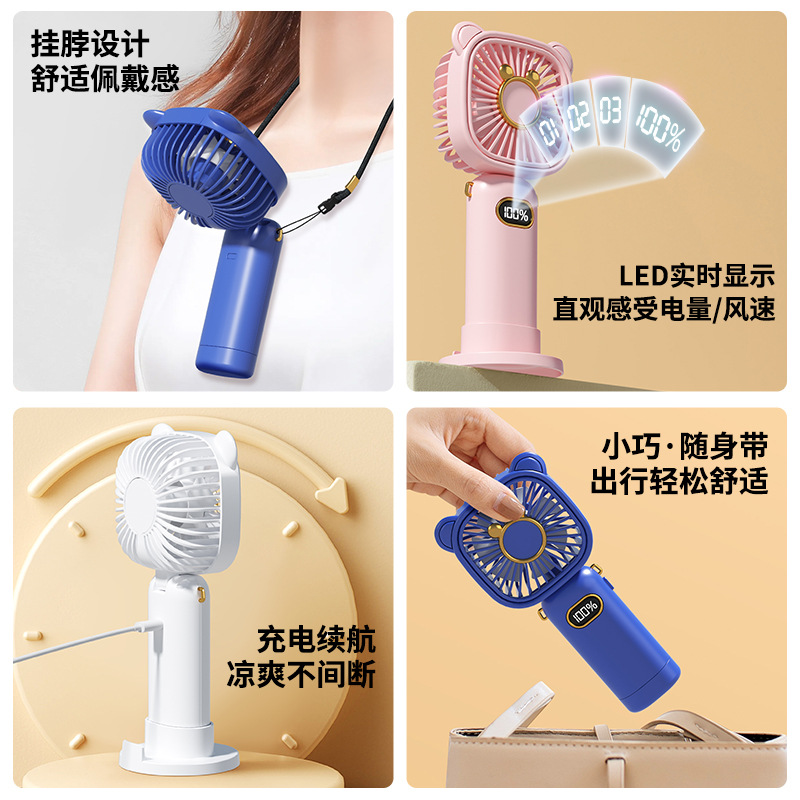 挂脖设计
舒适佩戴感

01 02 03 100%

100%

LED实时显示
直观感受电量/风速

充电续航
凉爽不间断

小巧·随身带
出行轻松舒适

100%