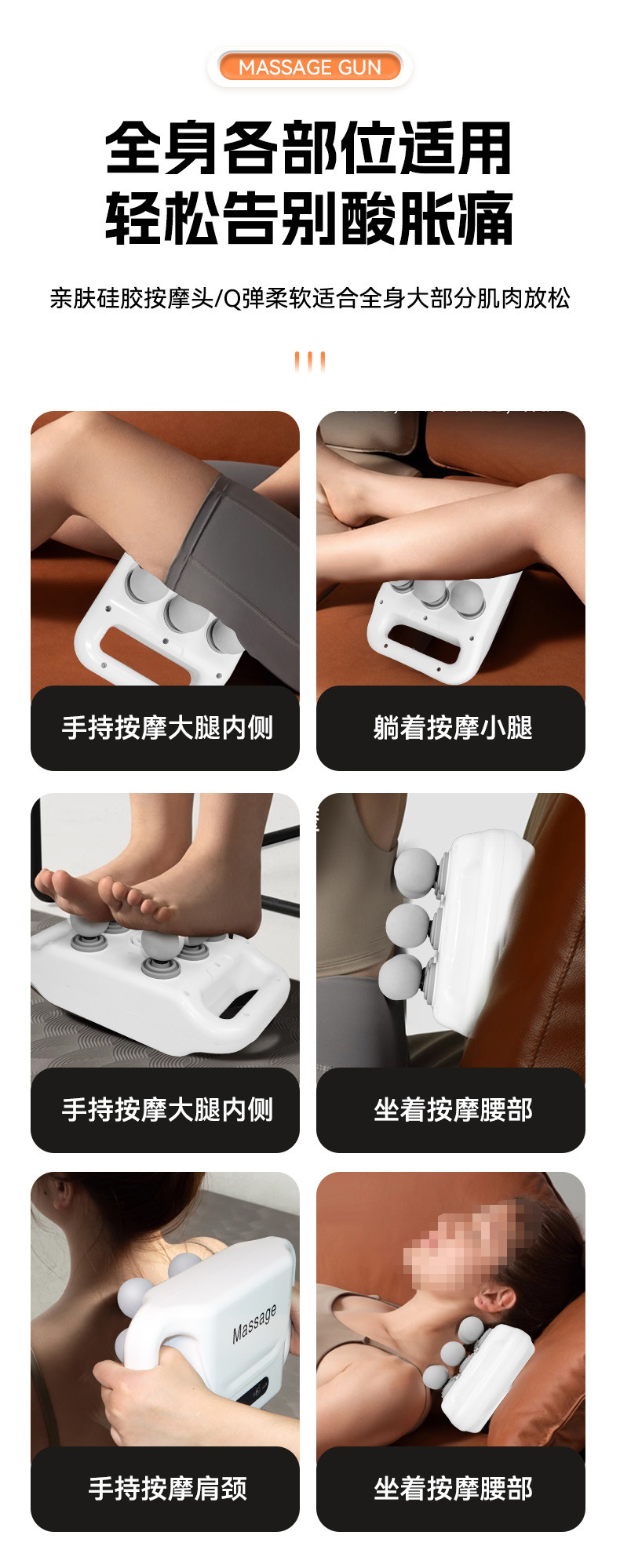 MASSAGE GUN

全身各部位适用
轻松告别酸胀痛

亲肤硅胶按摩头/Q弹柔软适合全身大部分肌肉放松

手持按摩大腿内侧

躺着按摩小腿

手持按摩大腿内侧

坐着按摩腰部

Massage

手持按摩肩颈

坐着按摩腰部