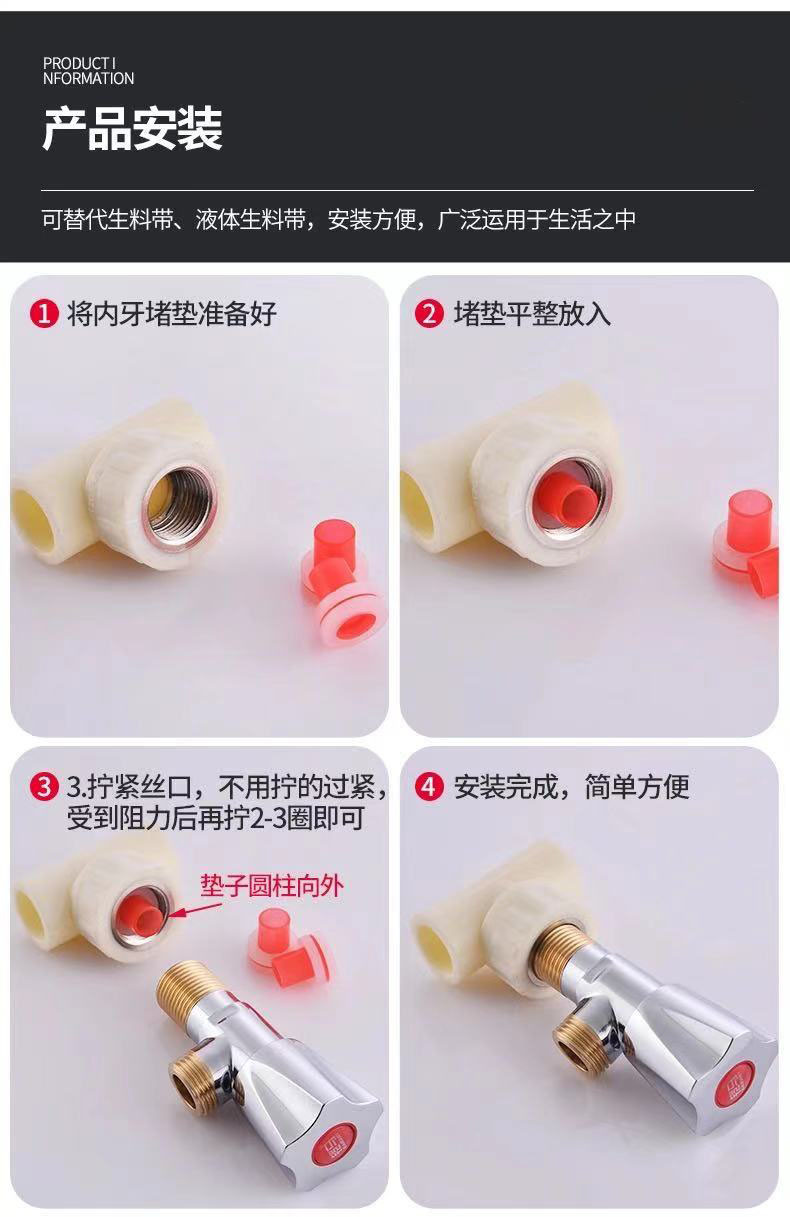 PRODUCT I
NFORMATION

产品安装

可替代生料带、液体生料带，安装方便，广泛运用于生活之中

1 将内牙堵垫准备好

2 堵垫平整放入

3 3.拧紧丝口，不用拧的过紧，受到阻力后再拧2-3圈即可

垫子圆柱向外

4 安装完成，简单方便