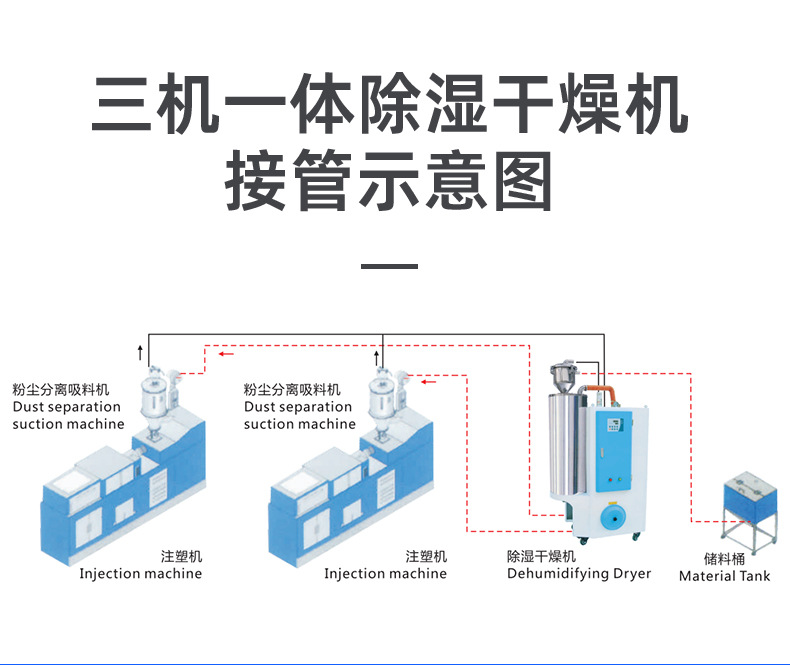 三机一体除湿干燥机
接管示意图

粉尘分离吸料机
Dust separation suction machine

粉尘分离吸料机
Dust separation suction machine

注塑机
Injection machine

注塑机
Injection machine

除湿干燥机
Dehumidifying Dryer

储料桶
Material Tank