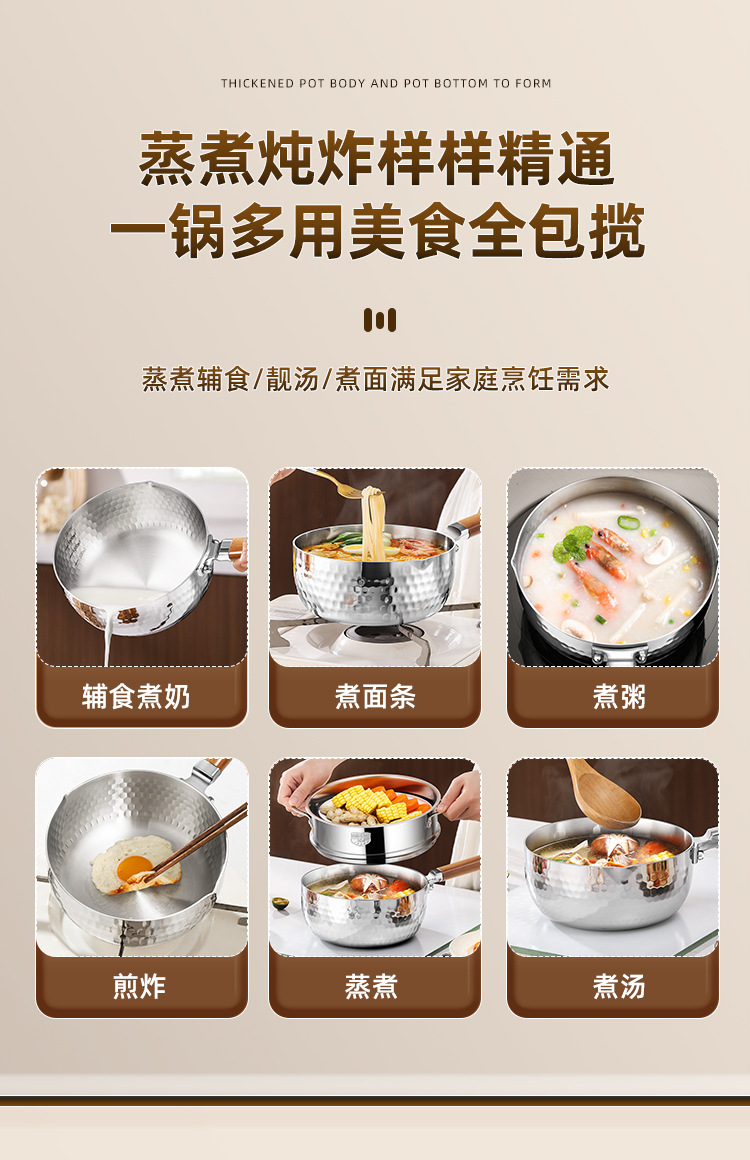 THICKENED POT BODY AND POT BOTTOM TO FORM

蒸煮炖炸样样精通
一锅多用美食全包揽

蒸煮辅食/靓汤/煮面满足家庭烹饪需求

辅食煮奶

煮面条

煮粥

煎炸

蒸煮

煮汤