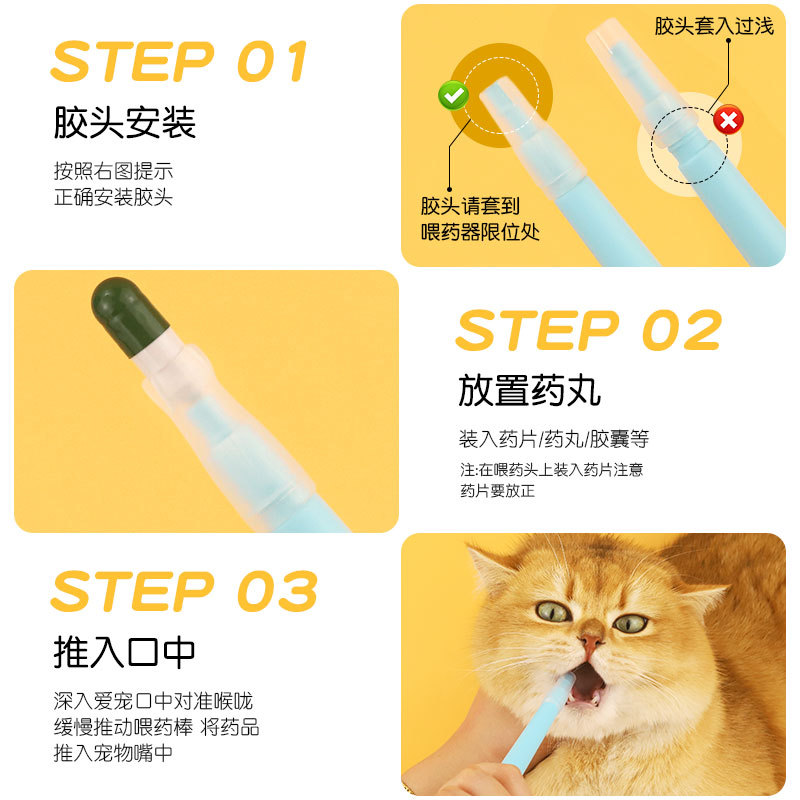 STEP 01
胶头安装

按照右图提示
正确安装胶头

胶头套入过浅

胶头请套到
喂药器限位处

STEP 02
放置药丸

装入药片/药丸/胶囊等

注:在喂药头上装入药片注意
药片要放正

STEP 03
推入口中

深入爱宠口中对准喉咙
缓慢推动喂药棒 将药品
推入宠物嘴中