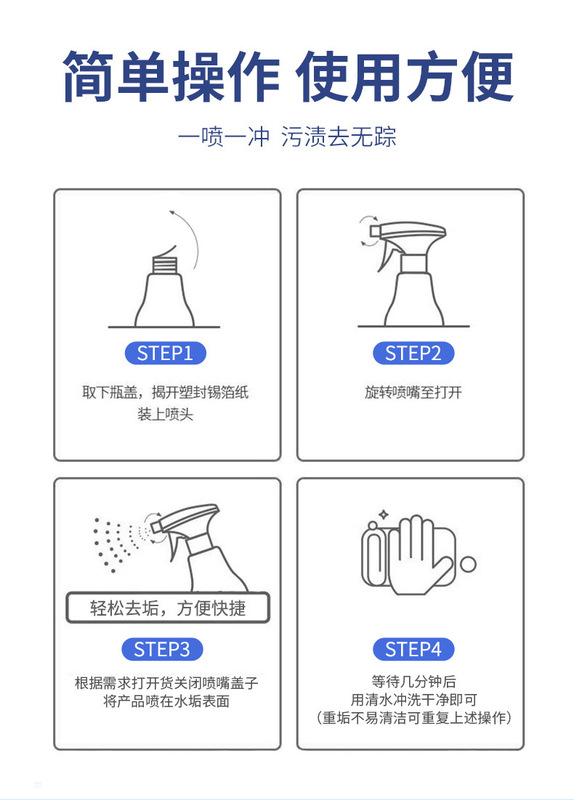 简单操作 使用方便

一喷一冲 污渍去无踪

STEP1

取下瓶盖，揭开塑封锡箔纸 装上喷头

STEP2

旋转喷嘴至打开

轻松去垢，方便快捷

STEP3

根据需求打开货关闭喷嘴盖子 将产品喷在水垢表面

STEP4

等待几分钟后 用清水冲洗干净即可 （重垢不易清洁可重复上述操作）