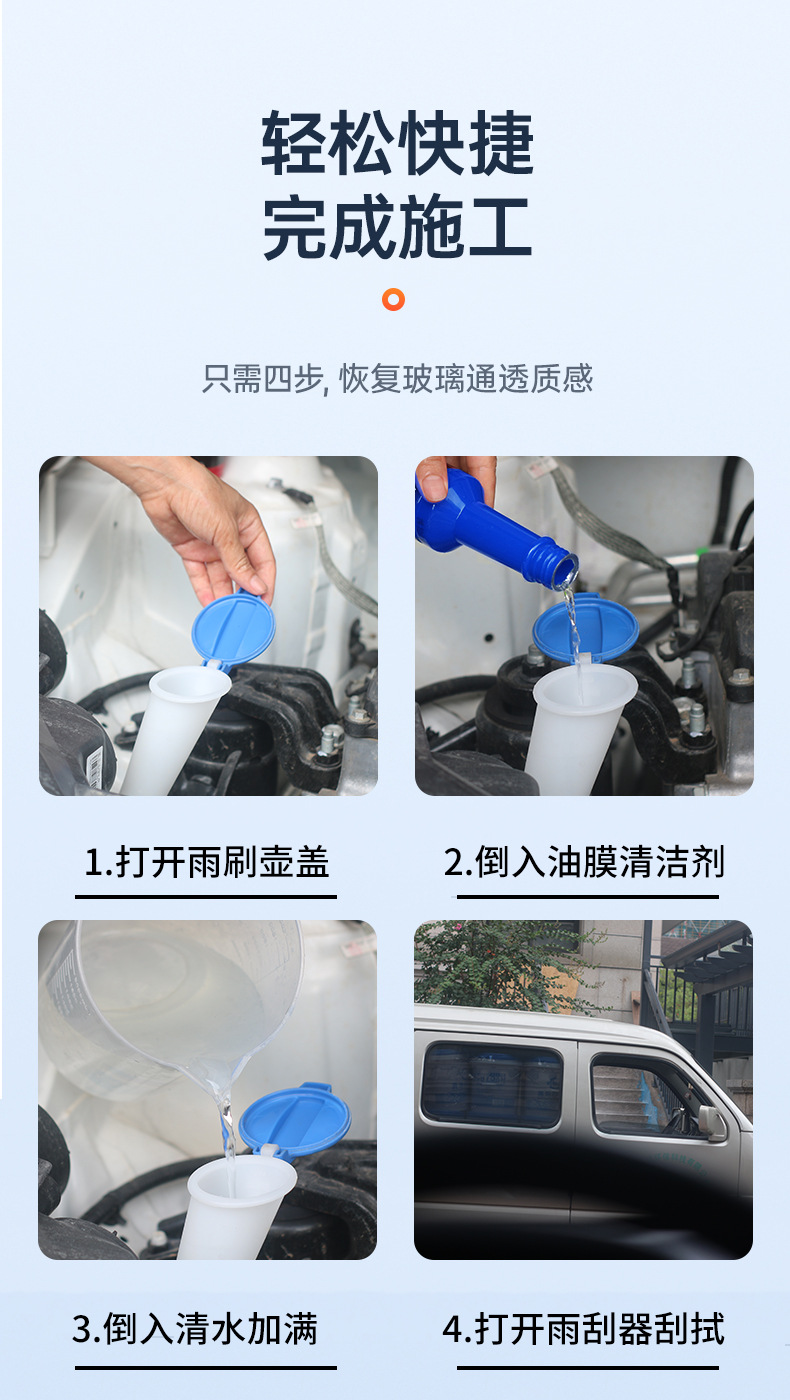 轻松快捷
完成施工

只需四步, 恢复玻璃通透质感

1.打开雨刷壶盖

2.倒入油膜清洁剂

3.倒入清水加满

4.打开雨刮器刮拭