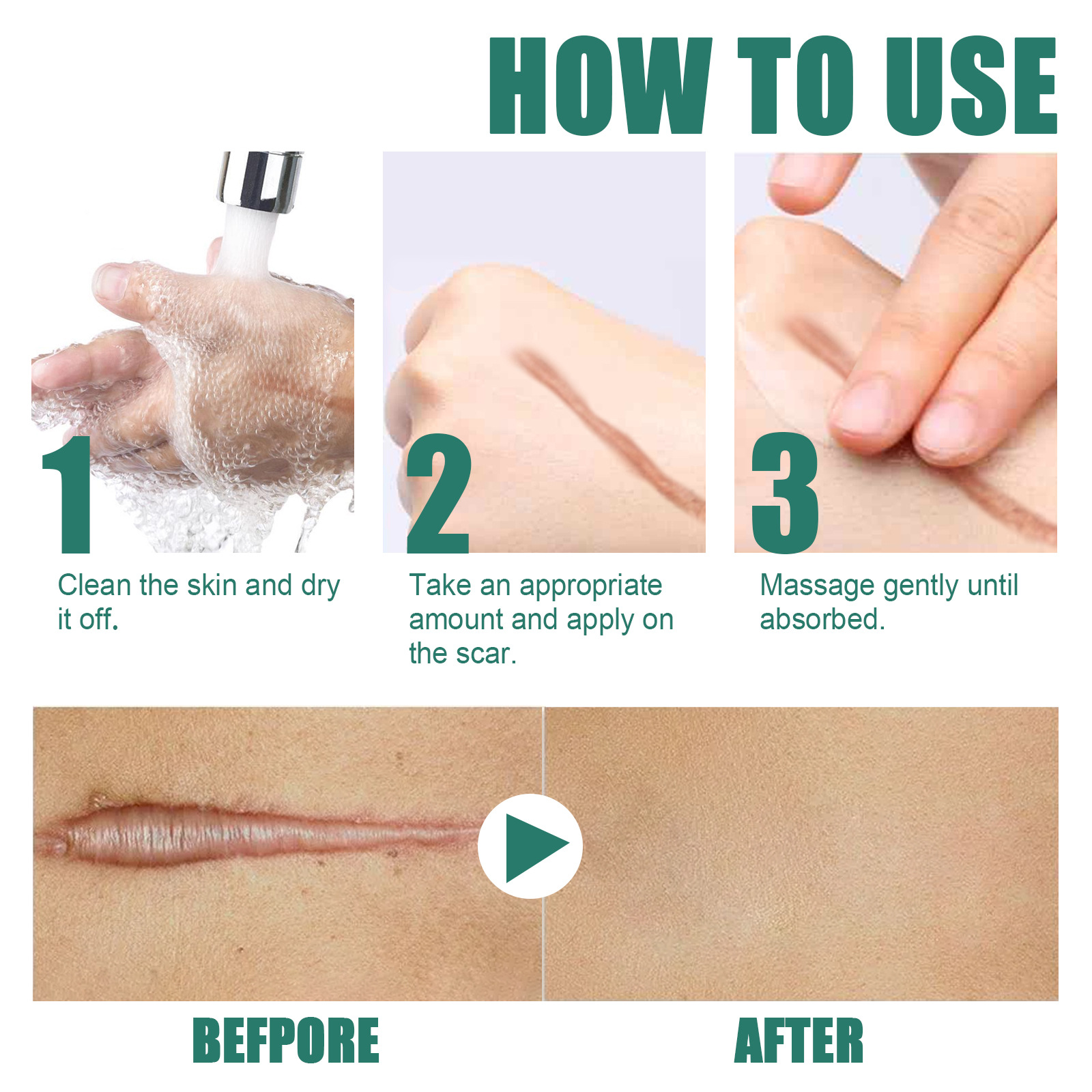 HOW TO USE

1
Clean the skin and dry it off.

2
Take an appropriate amount and apply on the scar.

3
Massage gently until absorbed.

BEFPORE

AFTER