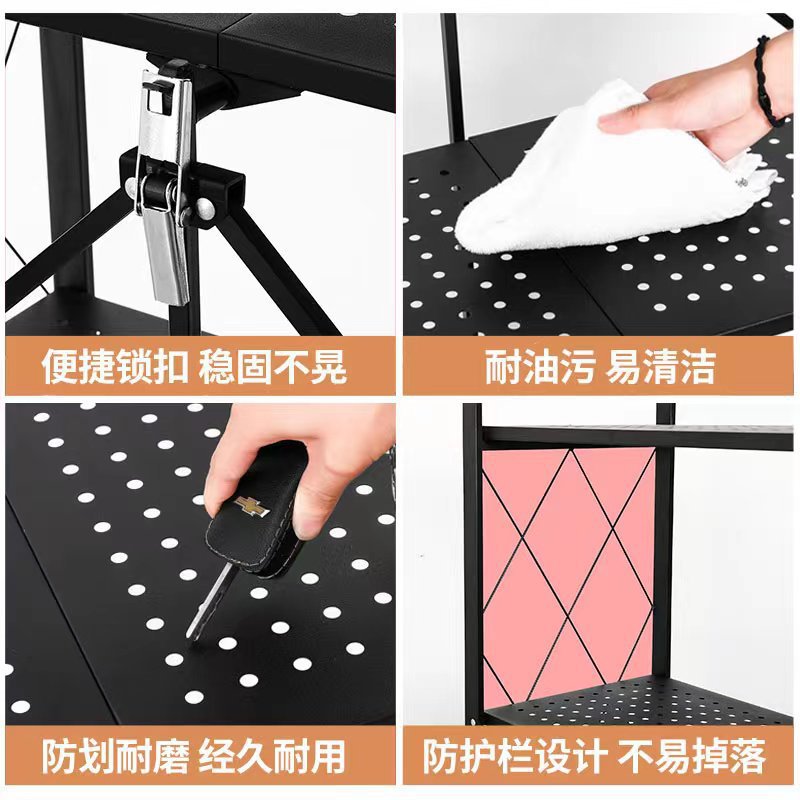 便捷锁扣 稳固不晃

耐油污 易清洁

防划耐磨 经久耐用

防护栏设计 不易掉落