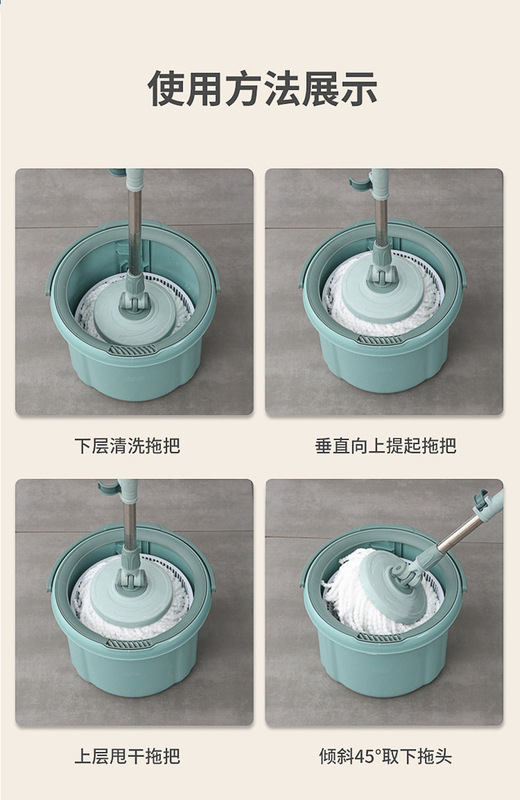 使用方法展示

下层清洗拖把

垂直向上提起拖把

上层甩干拖把

倾斜45°取下拖头