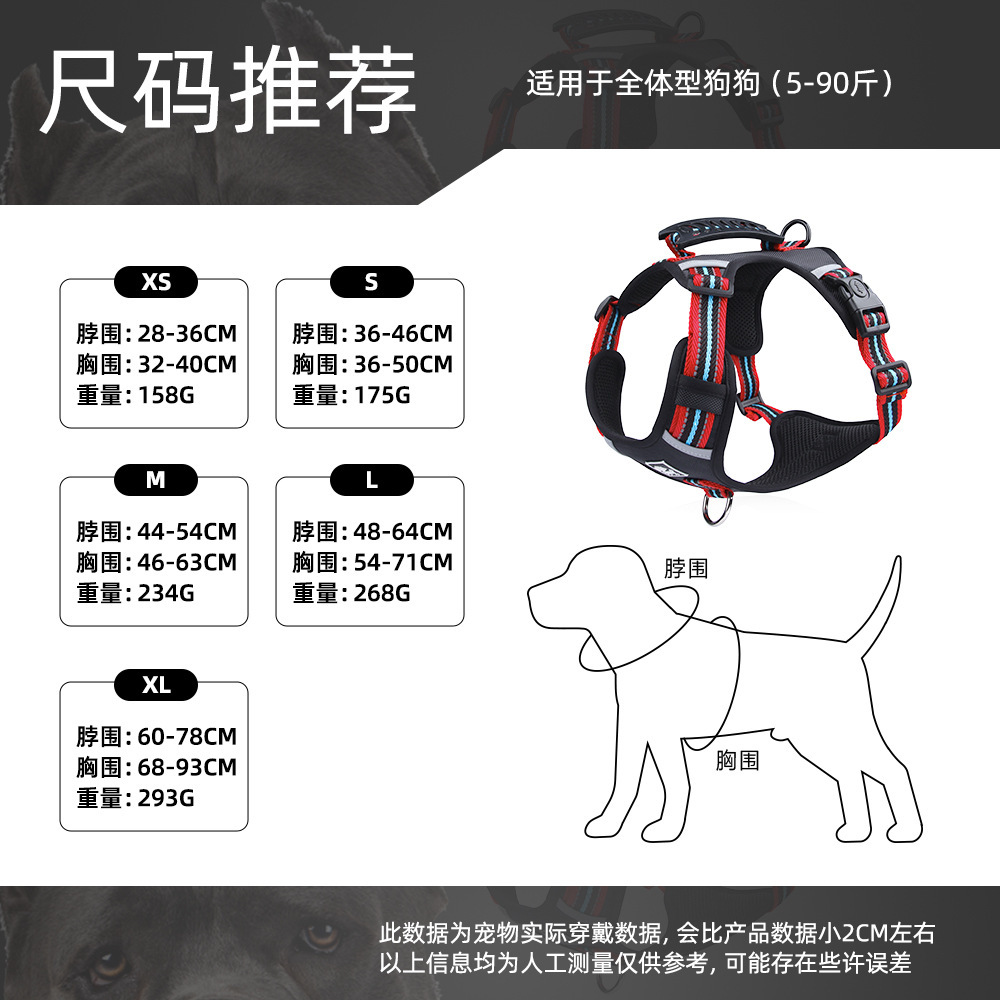 尺码推荐

适用于全体型狗狗（5-90斤）

XS
脖围：28-36CM
胸围：32-40CM
重量：158G

S
脖围：36-46CM
胸围：36-50CM
重量：175G

M
脖围：44-54CM
胸围：46-63CM
重量：234G

L
脖围：48-64CM
胸围：54-71CM
重量：268G

XL
脖围：60-78CM
胸围：68-93CM
重量：293G

脖围

胸围

此数据为宠物实际穿戴数据，会比产品数据小2CM左右
以上信息均为人工测量仅供参考，可能存在些许误差