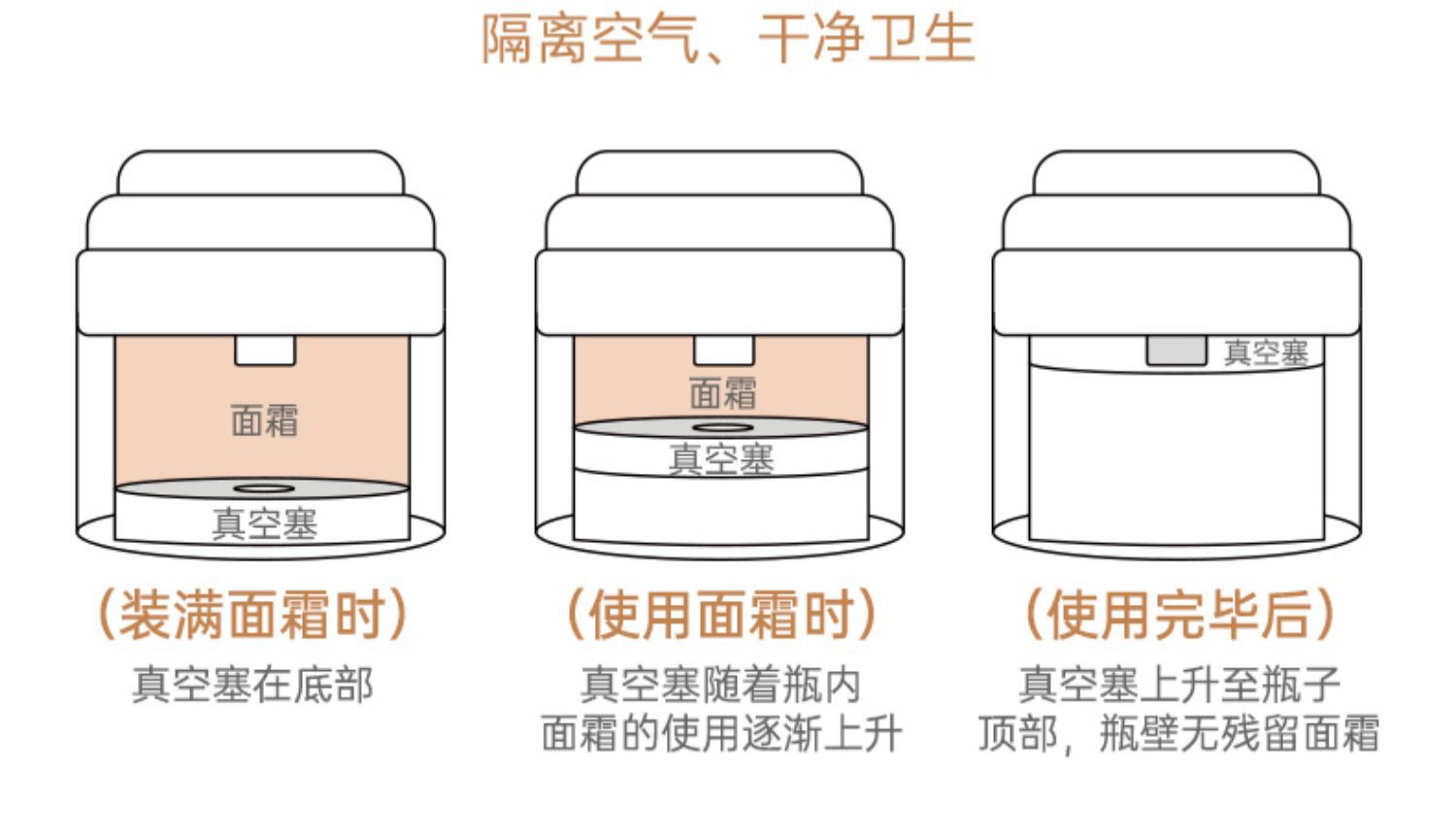 隔离空气、干净卫生

面霜

真空塞

（装满面霜时）

真空塞在底部

面霜

真空塞

（使用面霜时）

真空塞随着瓶内面霜的使用逐渐上升

真空塞

（使用完毕后）

真空塞上升至瓶子顶部，瓶壁无残留面霜