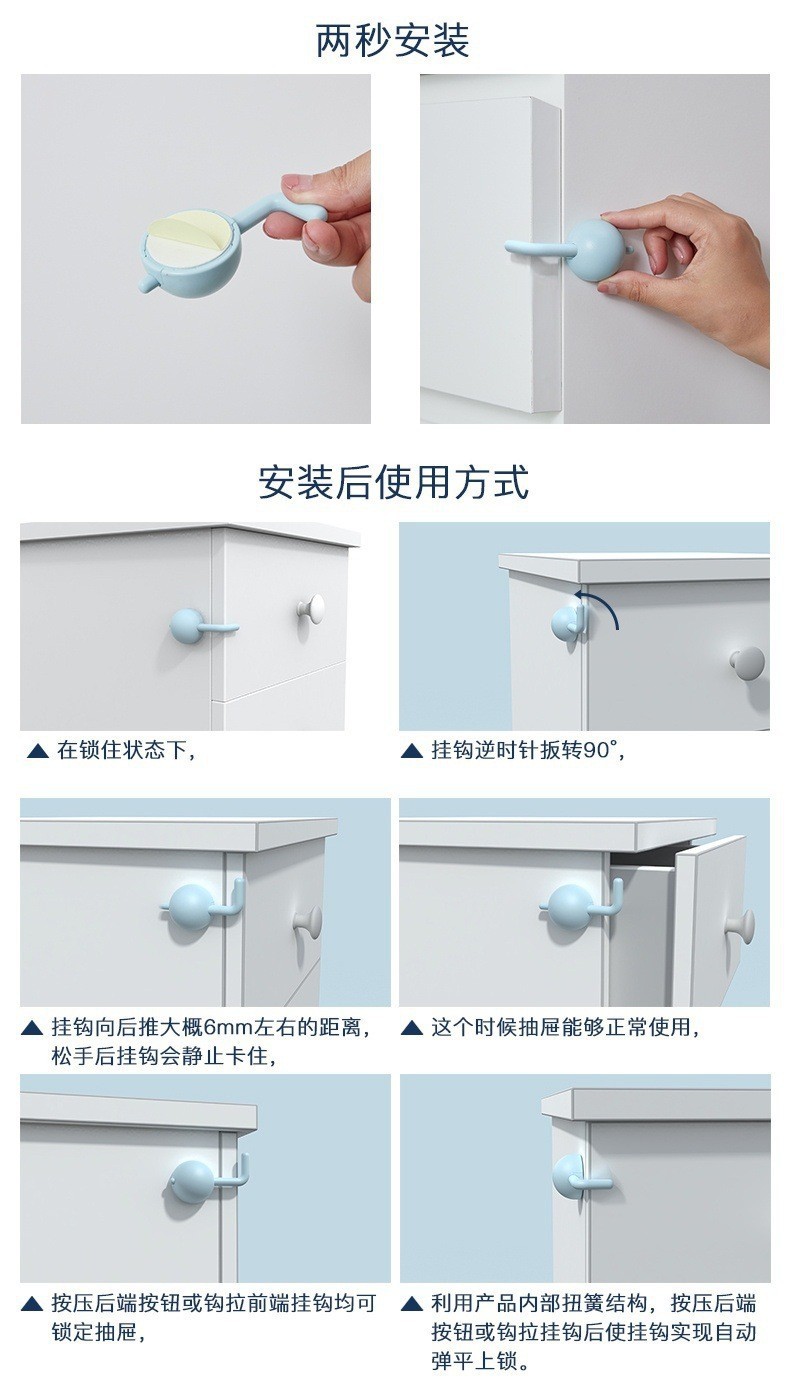 两秒安装

安装后使用方式

▲ 在锁住状态下，

▲ 挂钩逆时针扳转90°，

▲ 挂钩向后推大概6mm左右的距离，松手后挂钩会静止卡住，

▲ 这个时候抽屉能够正常使用，

▲ 按压后端按钮或钩拉前端挂钩均可锁定抽屉，

▲ 利用产品内部扭簧结构，按压后端按钮或钩拉挂钩后使挂钩实现自动弹平上锁。