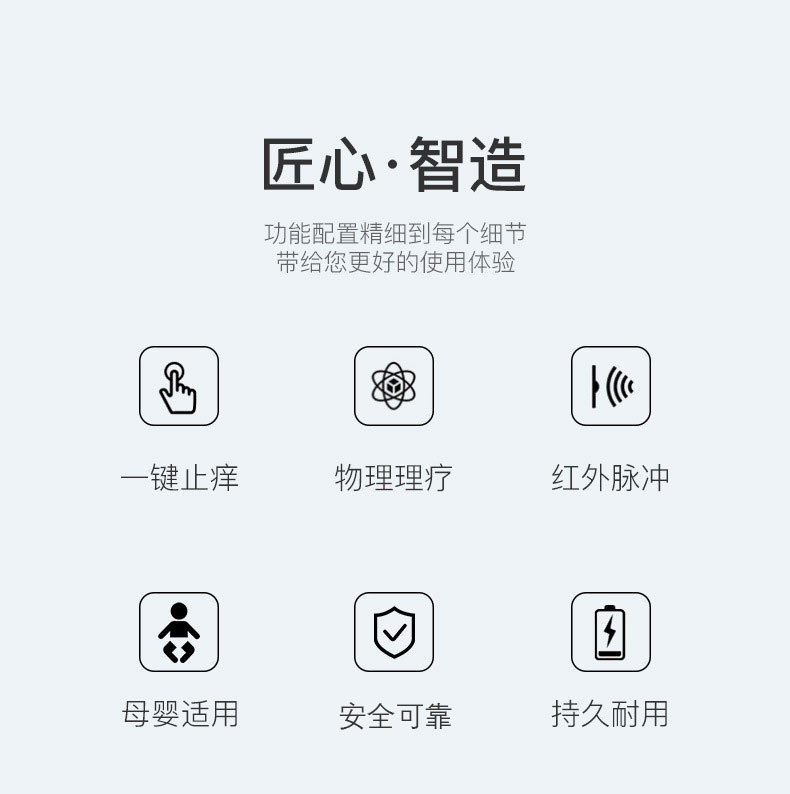 匠心·智造

功能配置精细到每个细节
带给您更好的使用体验

一键止痒

物理理疗

红外脉冲

母婴适用

安全可靠

持久耐用