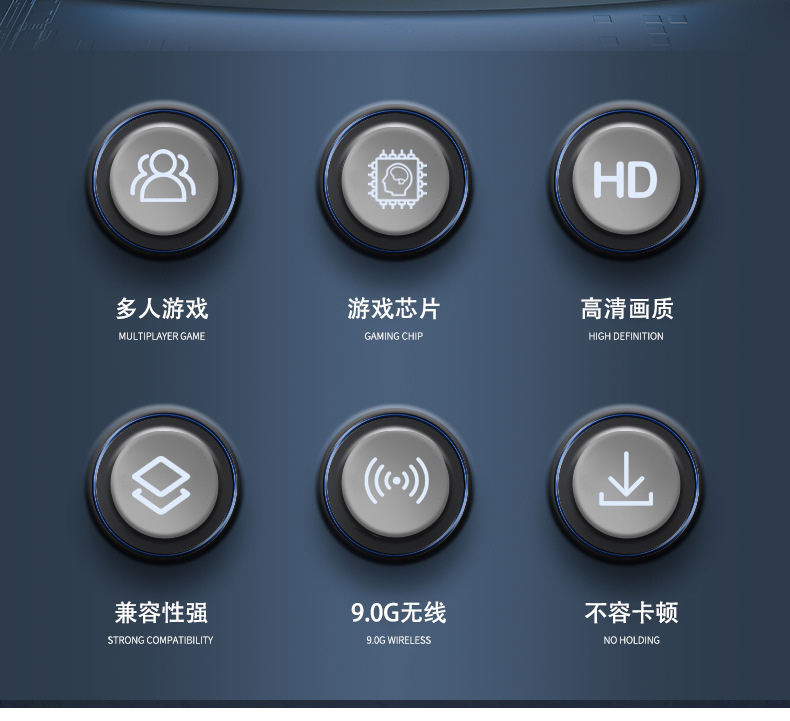 HD

多人游戏
MULTIPLAYER GAME

游戏芯片
GAMING CHIP

高清画质
HIGH DEFINITION

兼容性强
STRONG COMPATIBILITY

9.0G无线
9.0G WIRELESS

不容卡顿
NO HOLDING