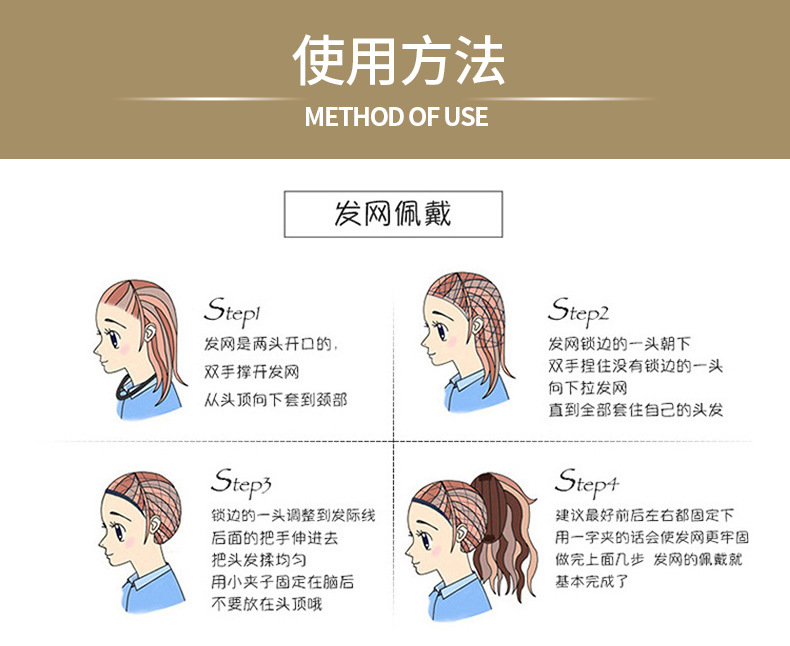 使用方法
METHOD OF USE

发网佩戴

Step1
发网是两头开口的，
双手撑开发网
从头顶向下套到颈部

Step2
发网锁边的一头朝下
双手捏住没有锁边的一头
向下拉发网
直到全部套住自己的头发

Step3
锁边的一头调整到发际线
后面的把手伸进去
把头发揉均匀
用小夹子固定在脑后
不要放在头顶哦

Step4
建议最好前后左右都固定下
用一字夹的话会使发网更牢固
做完上面几步 发网的佩戴就
基本完成了